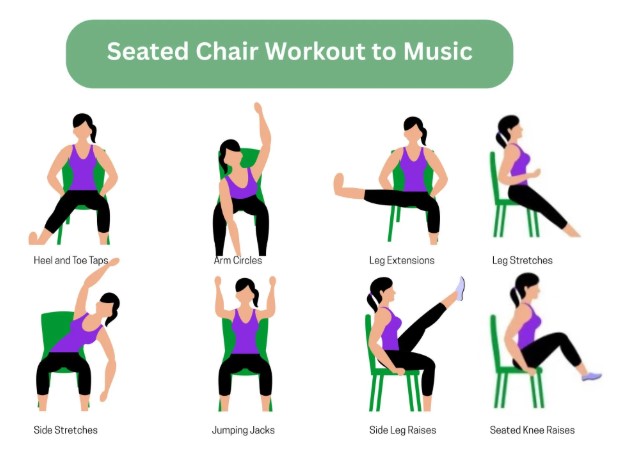 Seated Chair Workout to Music

Heel and Toe Taps

Arm Circles

Leg Extensions

Leg Stretches

Side Stretches

Jumping Jacks

Side Leg Raises

Seated Knee Raises