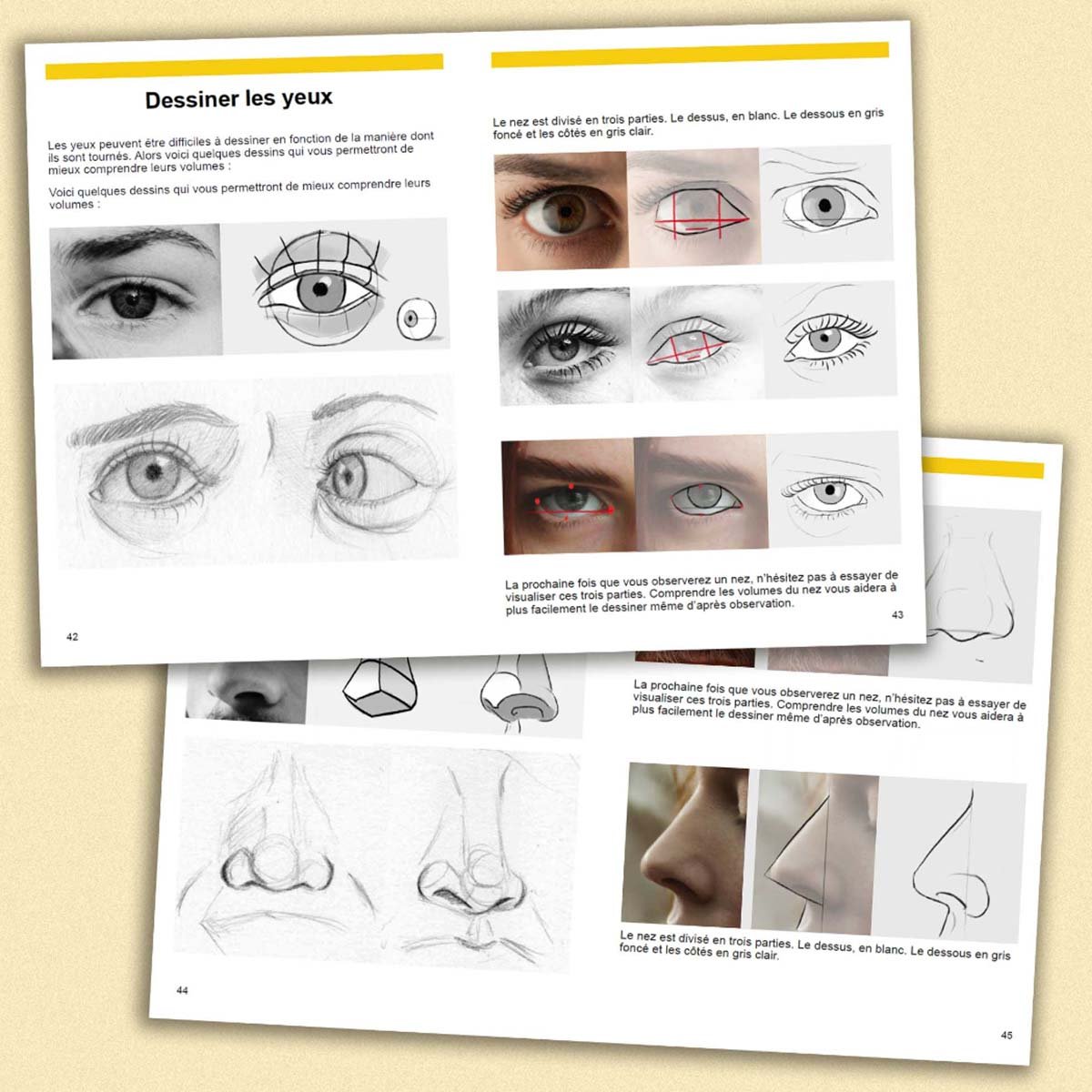 Dessiner les yeux

Les yeux peuvent être difficiles à dessiner en fonction de la manière dont ils sont tournés. Alors voici quelques dessins qui vous permettront de mieux comprendre leurs volumes :

Voici quelques dessins qui vous permettront de mieux comprendre leurs volumes :

42

Le nez est divisé en trois parties. Le dessus, en blanc. Le dessous en gris foncé et les côtés en gris clair.

La prochaine fois que vous observerez un nez, n'hésitez pas à essayer de visualiser ces trois parties. Comprendre les volumes du nez vous aidera à plus facilement le dessiner même d'après observation.

43

44

La prochaine fois que vous observerez un nez, n'hésitez pas à essayer de visualiser ces trois parties. Comprendre les volumes du nez vous aidera à plus facilement le dessiner même d'après observation.

Le nez est divisé en trois parties. Le dessus, en blanc. Le dessous en gris foncé et les côtés en gris clair.

45