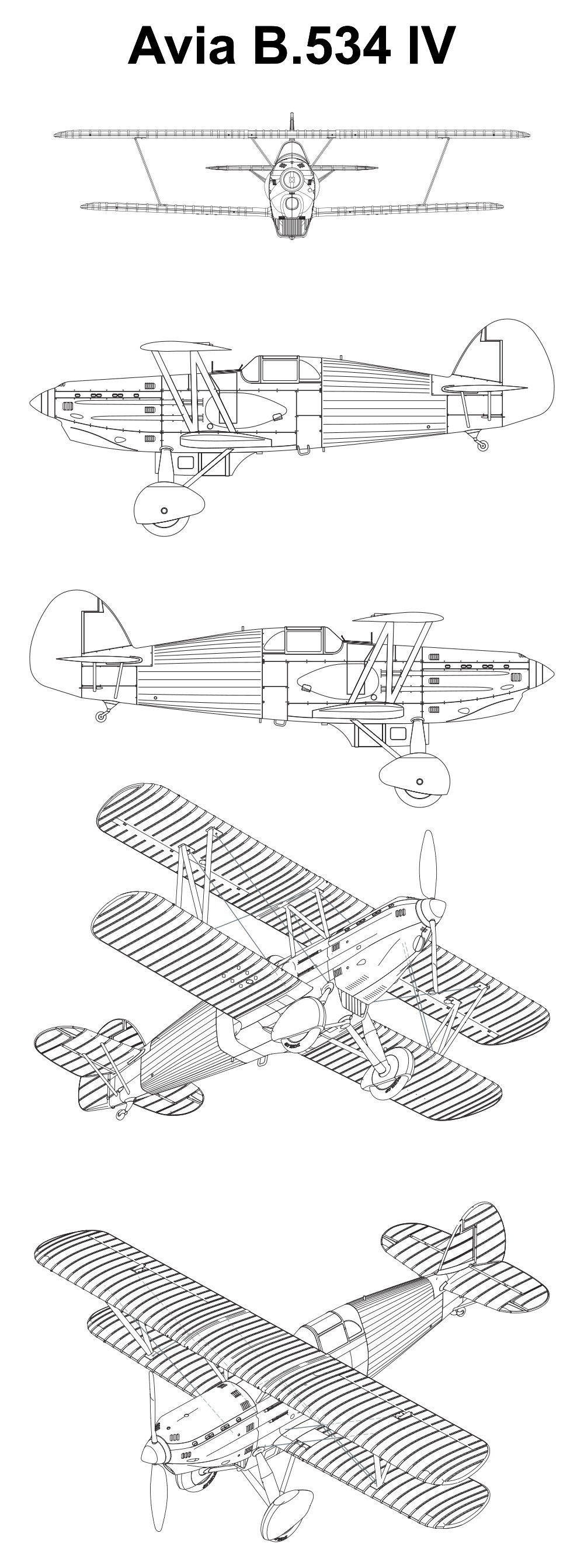 Avia B.534 IV