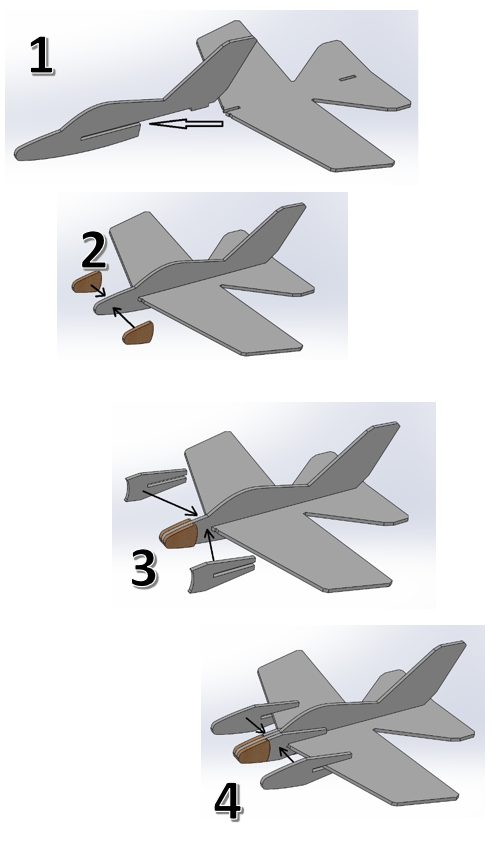 1

2

3

4