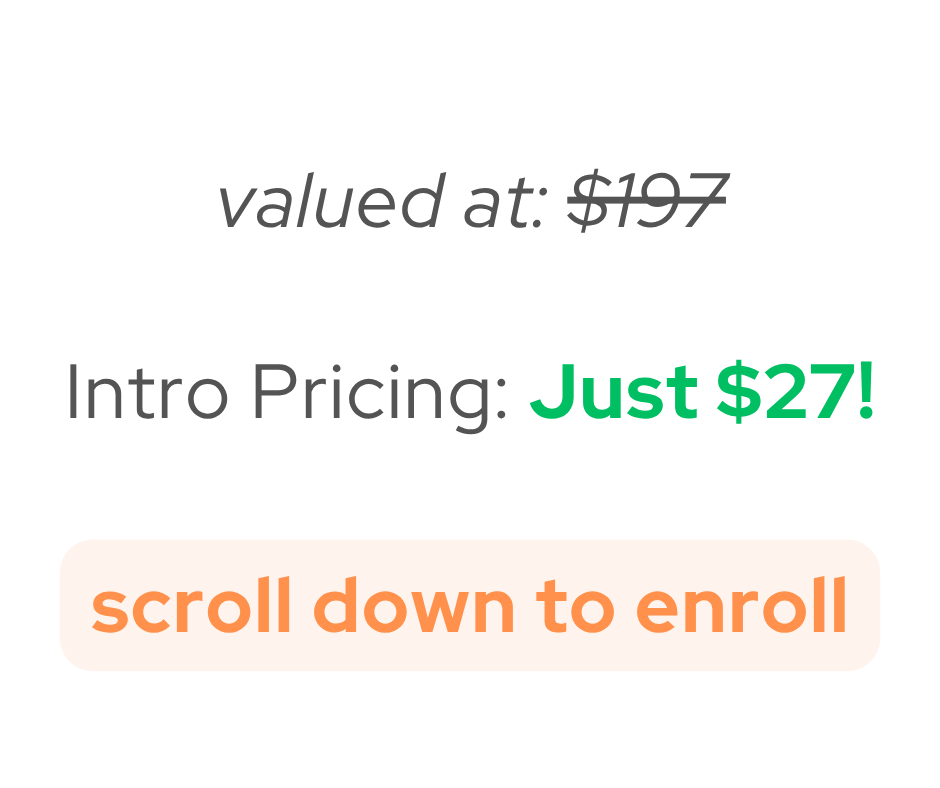 valued at: $197

Intro Pricing: Just $27!

scroll down to enroll