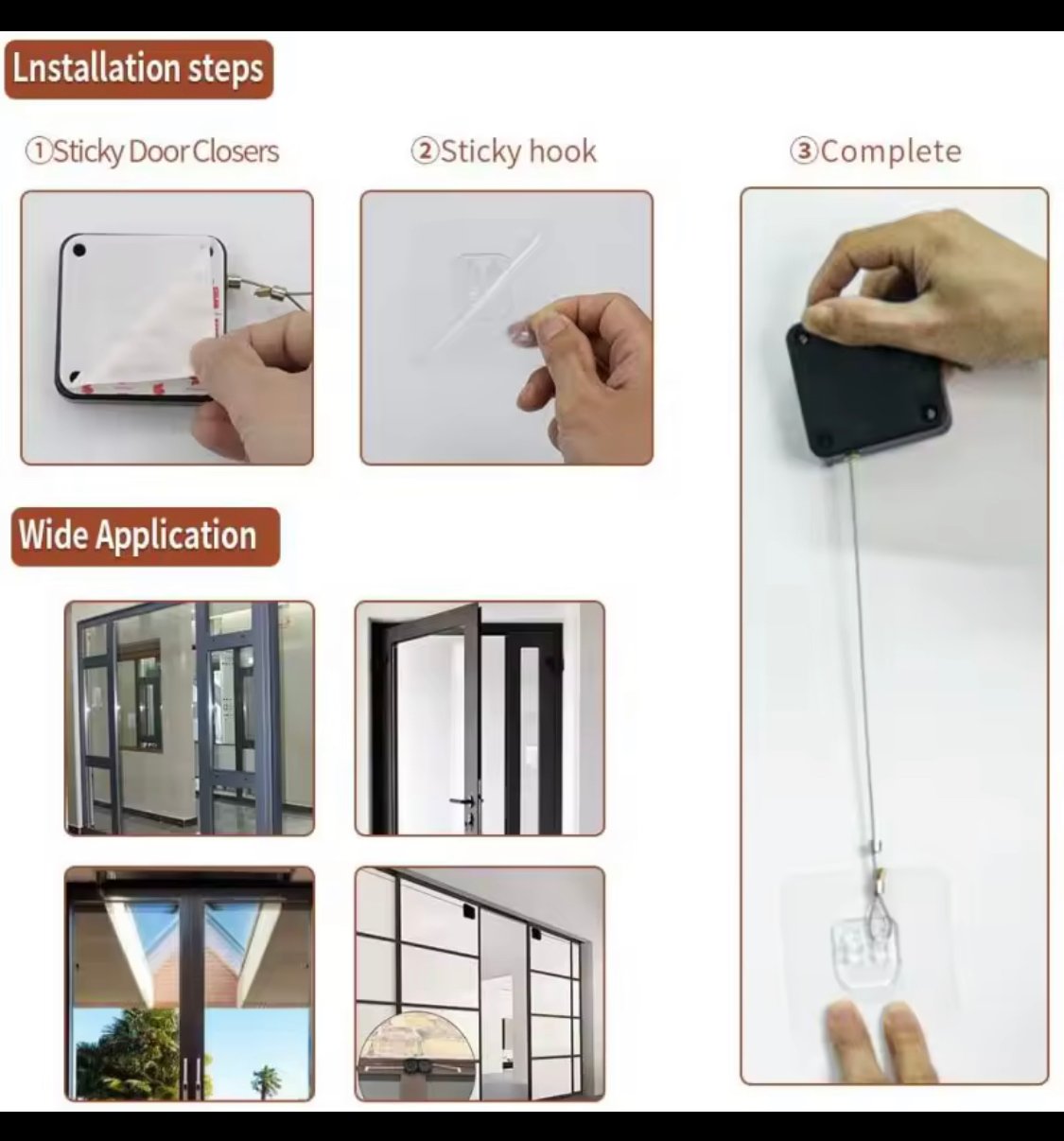 Lnstallation steps

①Sticky Door Closers

②Sticky hook

③Complete

Wide Application