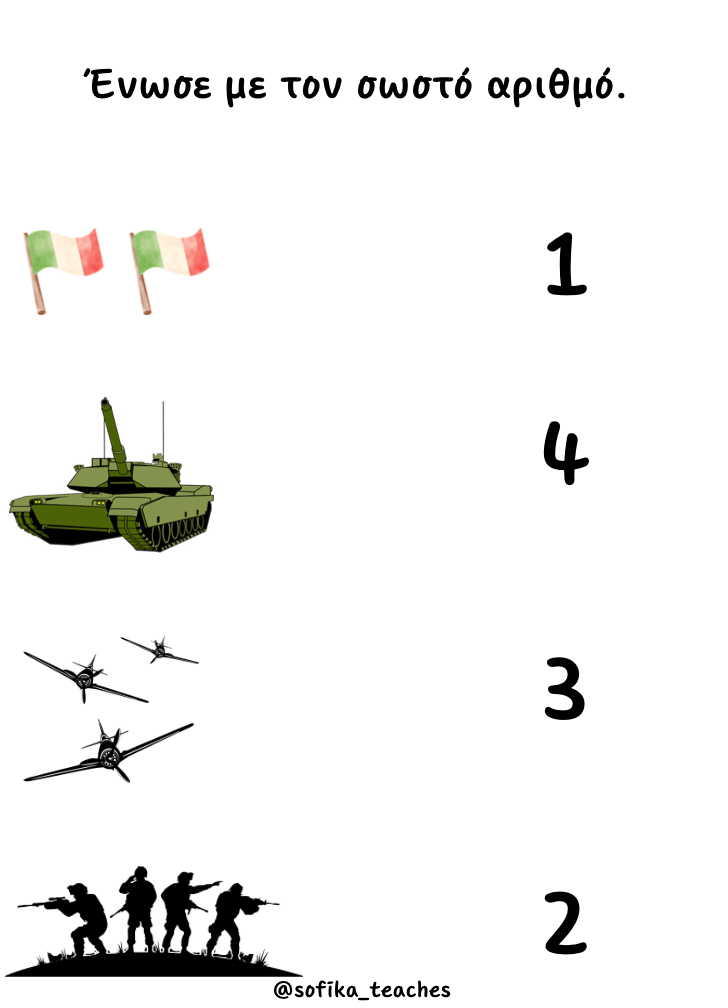 Ένωσε με τον σωστό αριθμό.

1

4

3

2

@sofika_teaches