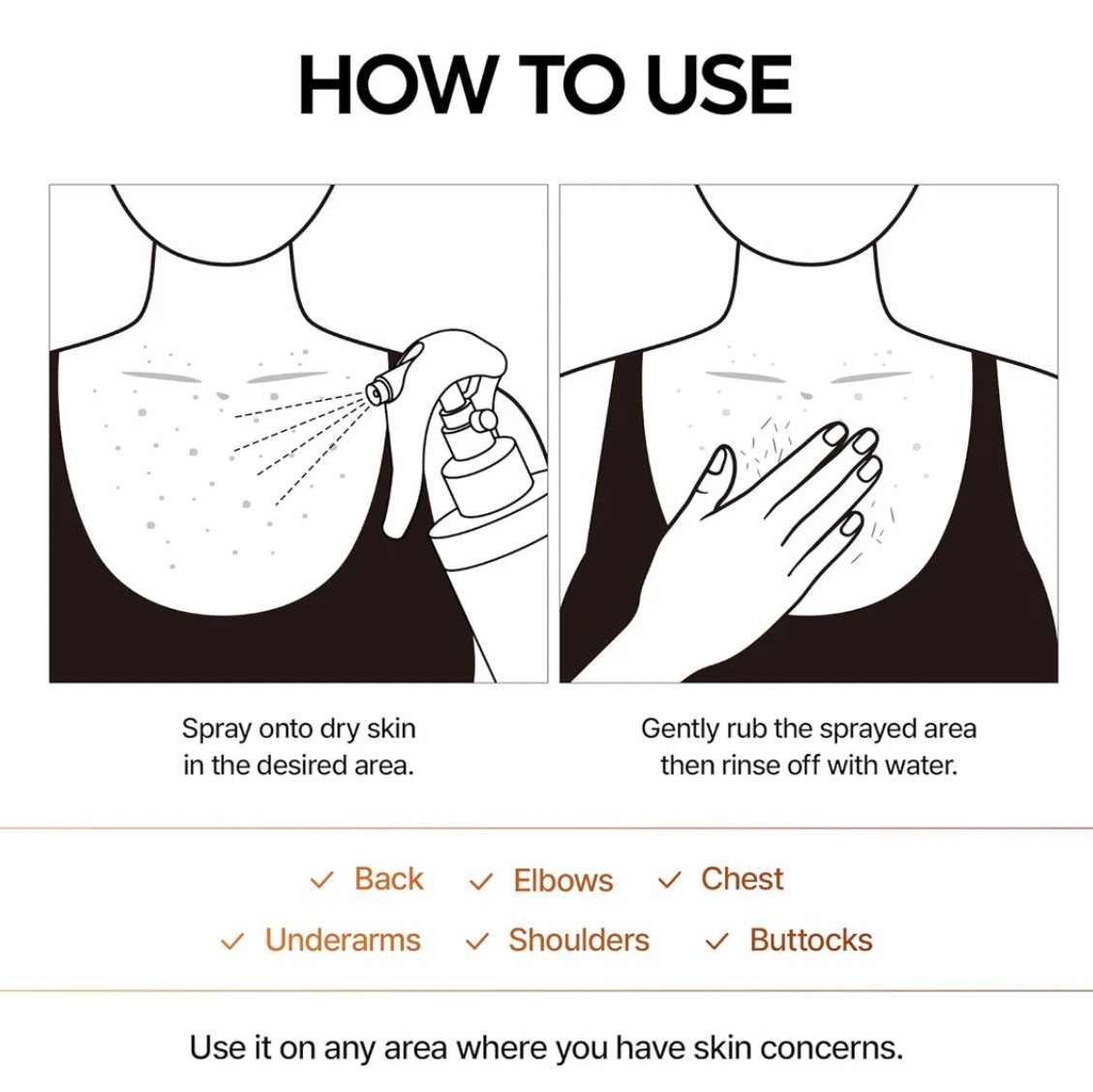 HOW TO USE

Spray onto dry skin in the desired area.

Gently rub the sprayed area then rinse off with water.

✓ Back ✓ Elbows ✓ Chest
✓ Underarms ✓ Shoulders ✓ Buttocks

Use it on any area where you have skin concerns.