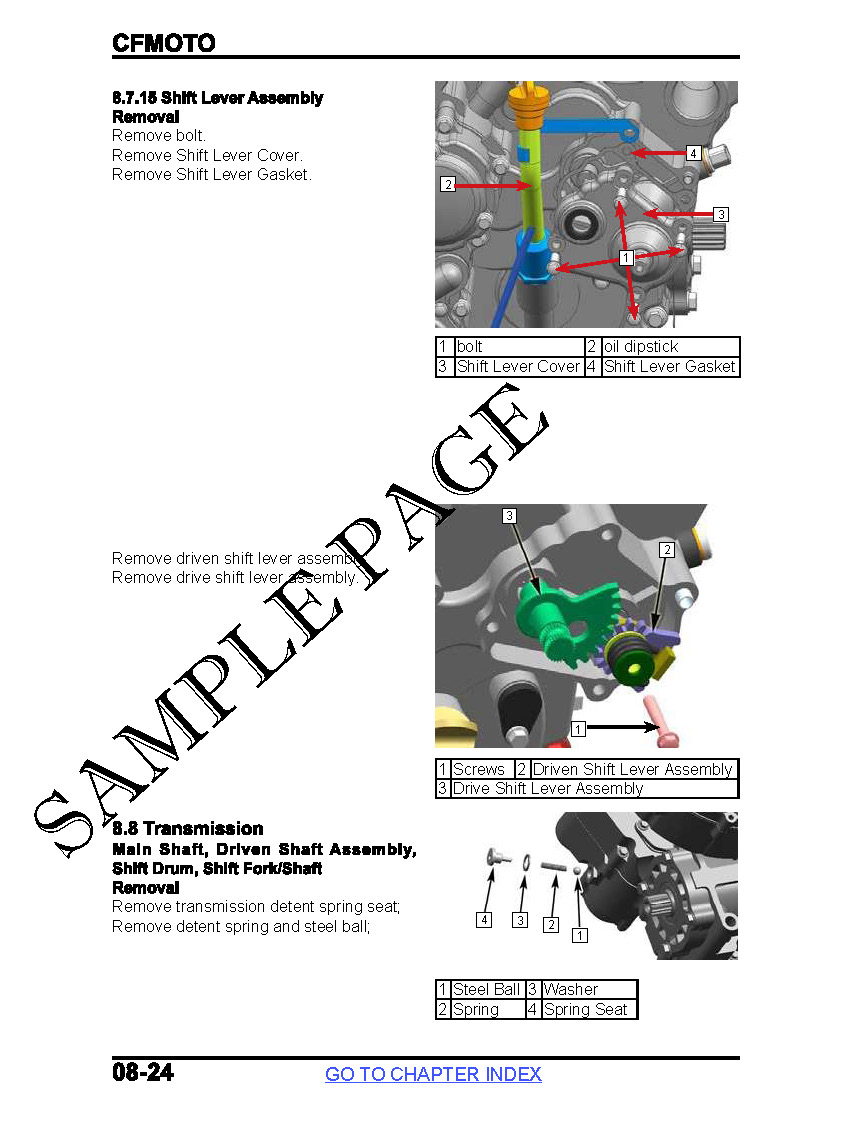 CFMOTO

8.7.15 Shift Lever Assembly
Removal
Remove bolt.
Remove Shift Lever Cover.
Remove Shift Lever Gasket.

4
2
3
1

| 1 | bolt | 2 | oil dipstick |
|---|---|---|---|
| 3 | Shift Lever Cover | 4 | Shift Lever Gasket |

SAMPLE PAGE

Remove driven shift lever assembly.
Remove drive shift lever assembly.

3
2
1

| 1 | Screws | 2 | Driven Shift Lever Assembly |
|---|---|---|---|
| 3 | Drive Shift Lever Assembly | | |

8.8 Transmission
Main Shaft, Driven Shaft Assembly, Shift Drum, Shift Fork/Shaft
Removal
Remove transmission detent spring seat;
Remove detent spring and steel ball;

4 3 2 1

| 1 | Steel Ball | 3 | Washer |
|---|---|---|---|
| 2 | Spring | 4 | Spring Seat |

08-24
GO TO CHAPTER INDEX