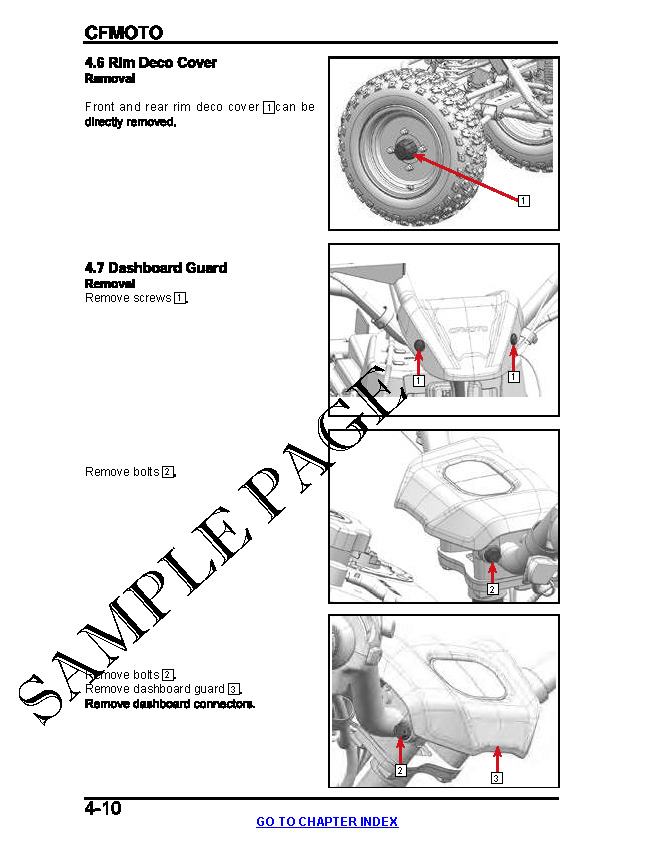 CFMOTO

4.6 Rim Deco Cover
Removal

Front and rear rim deco cover 1 can be directly removed.

1

4.7 Dashboard Guard
Removal
Remove screws 1.

CFMOTO

1 1

Remove bolts 2.

2

Remove bolts 2.
Remove dashboard guard 3.
Remove dashboard connectors.

2 3

SAMPLE PAGE

4-10

GO TO CHAPTER INDEX