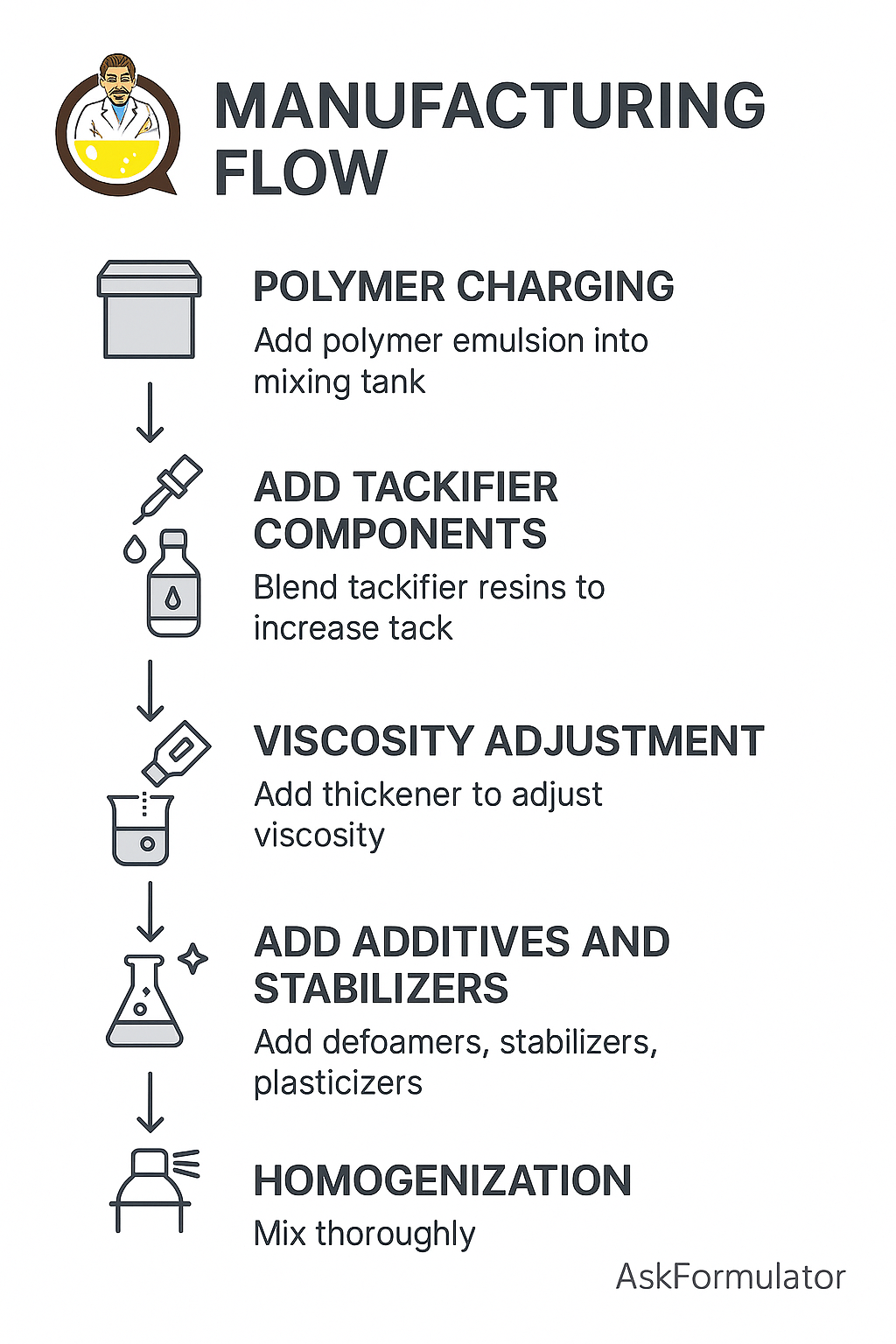 MANUFACTURING FLOW

POLYMER CHARGING

Add polymer emulsion into mixing tank

ADD TACKIFIER COMPONENTS

Blend tackifier resins to increase tack

VISCOSITY ADJUSTMENT

Add thickener to adjust viscosity

ADD ADDITIVES AND STABILIZERS

Add defoamers, stabilizers, plasticizers

HOMOGENIZATION

Mix thoroughly

AskFormulator