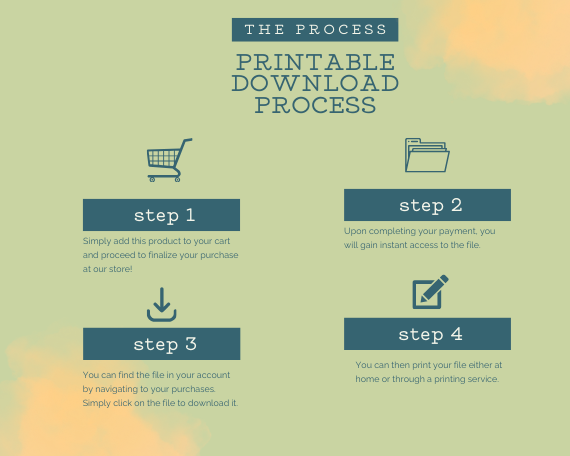 THE PROCESS

PRINTABLE DOWNLOAD PROCESS

step 1

Simply add this product to your cart and proceed to finalize your purchase at our store!

step 2

Upon completing your payment, you will gain instant access to the file.

step 3

You can find the file in your account by navigating to your purchases. Simply click on the file to download it.

step 4

You can then print your file either at home or through a printing service.