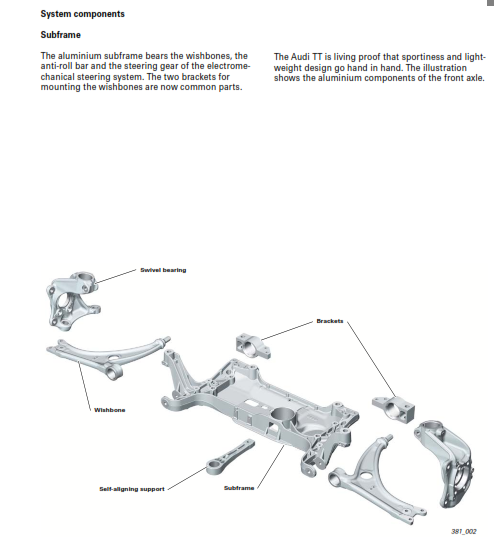 System components

Subframe

The aluminium subframe bears the wishbones, the anti-roll bar and the steering gear of the electromechanical steering system. The two brackets for mounting the wishbones are now common parts.

The Audi TT is living proof that sportiness and lightweight design go hand in hand. The illustration shows the aluminium components of the front axle.

Swivel bearing

Brackets

Wishbone

Self-aligning support

Subframe

381_002