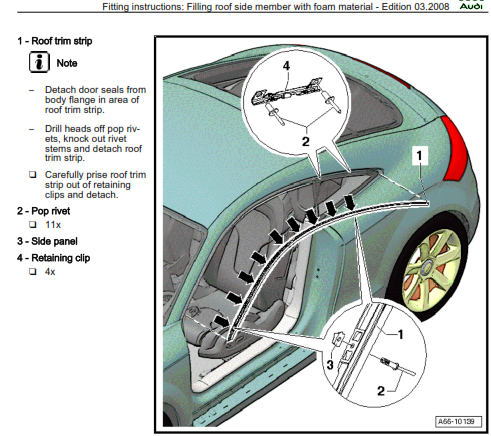 Fitting instructions: Filling roof side member with foam material - Edition 03.2008 Audi

1 - Roof trim strip

Note

– Detach door seals from body flange in area of roof trim strip.

– Drill heads off pop rivets, knock out rivet stems and detach roof trim strip.

❑ Carefully prise roof trim strip out of retaining clips and detach.

2 - Pop rivet

❑ 11x

3 - Side panel

4 - Retaining clip

❑ 4x

4

2

1

1

3

2

A66-10139