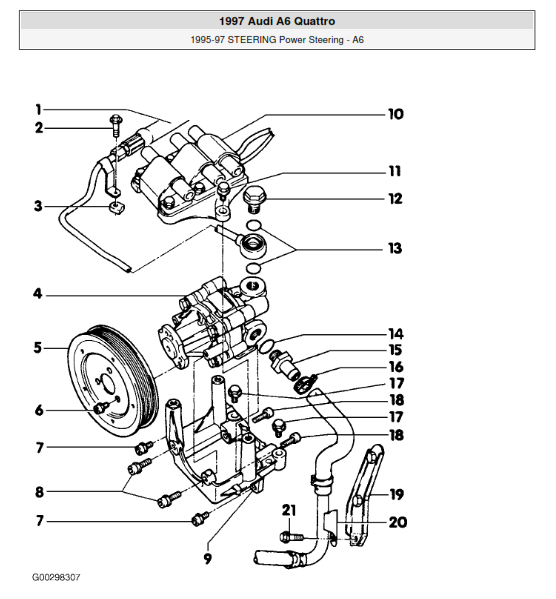 1997 Audi A6 Quattro

1995-97 STEERING Power Steering - A6

1
2
3
4
5
6
7
8
7
9
10
11
12
13
14
15
16
17
18
17
18
19
20
21

G00298307