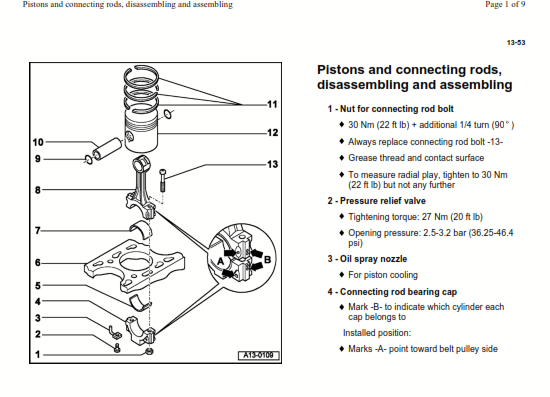 Pistons and connecting rods, disassembling and assembling

Page 1 of 9

13-53

11
12
10
9
13
8
7
6
5
4
3
2
1
A
B
A13-0109

Pistons and connecting rods, disassembling and assembling

1 - Nut for connecting rod bolt

♦ 30 Nm (22 ft lb) + additional 1/4 turn (90° )

♦ Always replace connecting rod bolt -13-

♦ Grease thread and contact surface

♦ To measure radial play, tighten to 30 Nm (22 ft lb) but not any further

2 - Pressure relief valve

♦ Tightening torque: 27 Nm (20 ft lb)

♦ Opening pressure: 2.5-3.2 bar (36.25-46.4 psi)

3 - Oil spray nozzle

♦ For piston cooling

4 - Connecting rod bearing cap

♦ Mark -B- to indicate which cylinder each cap belongs to

Installed position:

♦ Marks -A- point toward belt pulley side