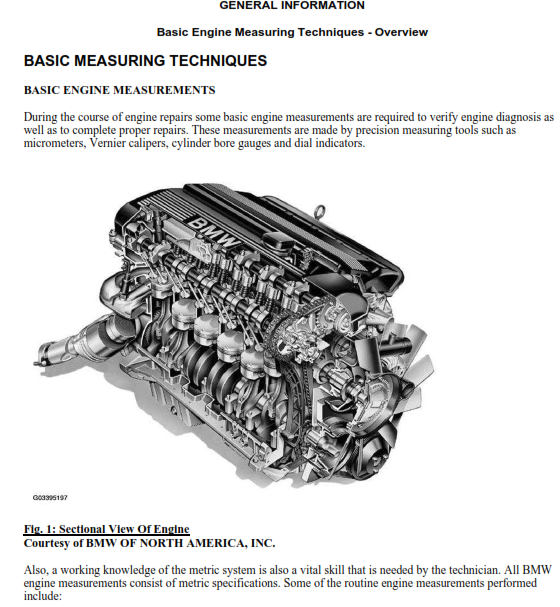 GENERAL INFORMATION

Basic Engine Measuring Techniques - Overview

BASIC MEASURING TECHNIQUES

BASIC ENGINE MEASUREMENTS

During the course of engine repairs some basic engine measurements are required to verify engine diagnosis as well as to complete proper repairs. These measurements are made by precision measuring tools such as micrometers, Vernier calipers, cylinder bore gauges and dial indicators.

BMW

G03395197

Fig. 1: Sectional View Of Engine
Courtesy of BMW OF NORTH AMERICA, INC.

Also, a working knowledge of the metric system is also a vital skill that is needed by the technician. All BMW engine measurements consist of metric specifications. Some of the routine engine measurements performed include: