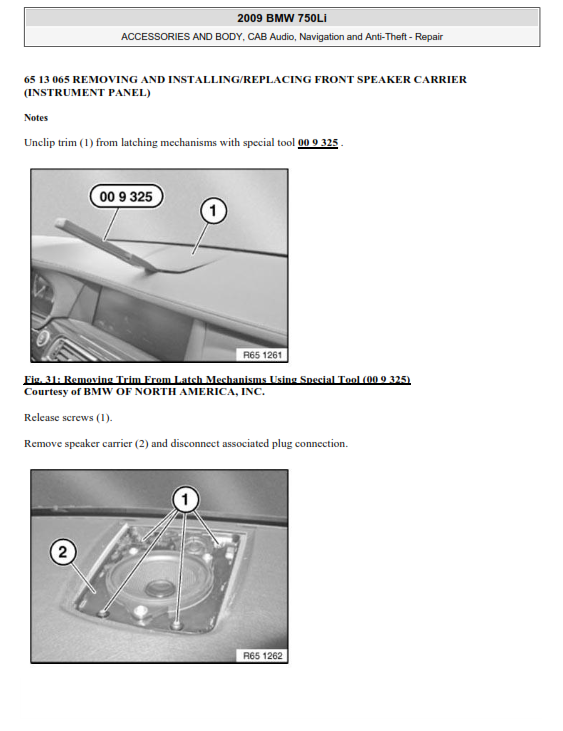 2009 BMW 750Li

ACCESSORIES AND BODY, CAB Audio, Navigation and Anti-Theft - Repair

65 13 065 REMOVING AND INSTALLING/REPLACING FRONT SPEAKER CARRIER (INSTRUMENT PANEL)

Notes

Unclip trim (1) from latching mechanisms with special tool 00 9 325 .

00 9 325

1

R65 1261

Fig. 31: Removing Trim From Latch Mechanisms Using Special Tool (00 9 325)
Courtesy of BMW OF NORTH AMERICA, INC.

Release screws (1).

Remove speaker carrier (2) and disconnect associated plug connection.

1

2

R65 1262