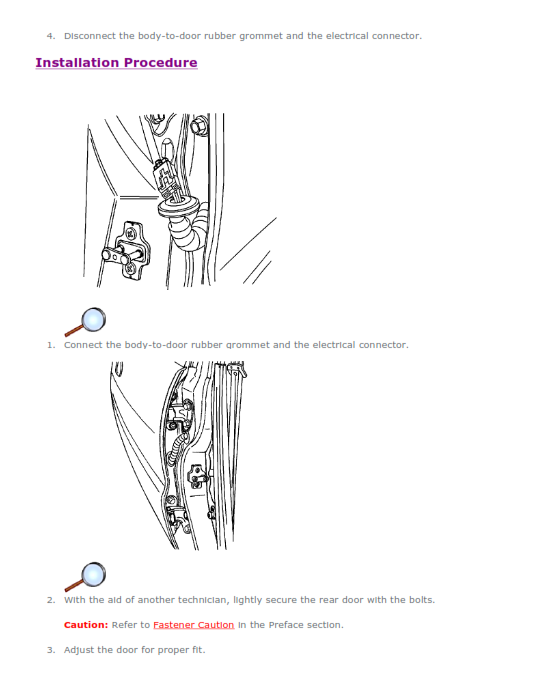 4. Disconnect the body-to-door rubber grommet and the electrical connector.

Installation Procedure

1. Connect the body-to-door rubber grommet and the electrical connector.

2. With the aid of another technician, lightly secure the rear door with the bolts.

Caution: Refer to Fastener Caution in the Preface section.

3. Adjust the door for proper fit.