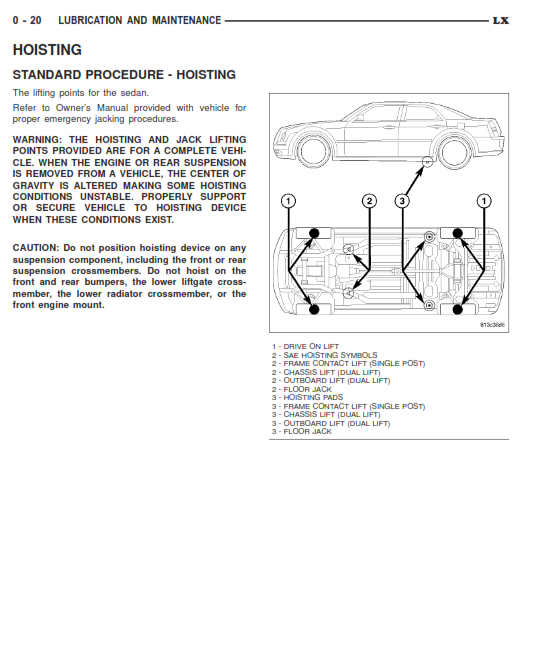 0 - 20 LUBRICATION AND MAINTENANCE LX

HOISTING

STANDARD PROCEDURE - HOISTING

The lifting points for the sedan.

Refer to Owner's Manual provided with vehicle for proper emergency jacking procedures.

WARNING: THE HOISTING AND JACK LIFTING POINTS PROVIDED ARE FOR A COMPLETE VEHICLE. WHEN THE ENGINE OR REAR SUSPENSION IS REMOVED FROM A VEHICLE, THE CENTER OF GRAVITY IS ALTERED MAKING SOME HOISTING CONDITIONS UNSTABLE. PROPERLY SUPPORT OR SECURE VEHICLE TO HOISTING DEVICE WHEN THESE CONDITIONS EXIST.

CAUTION: Do not position hoisting device on any suspension component, including the front or rear suspension crossmembers. Do not hoist on the front and rear bumpers, the lower liftgate crossmember, the lower radiator crossmember, or the front engine mount.

1

2

3

1

813c38d6

1 - DRIVE ON LIFT
2 - SAE HOISTING SYMBOLS
2 - FRAME CONTACT LIFT (SINGLE POST)
2 - CHASSIS LIFT (DUAL LIFT)
2 - OUTBOARD LIFT (DUAL LIFT)
2 - FLOOR JACK
3 - HOISTING PADS
3 - FRAME CONTACT LIFT (SINGLE POST)
3 - CHASSIS LIFT (DUAL LIFT)
3 - OUTBOARD LIFT (DUAL LIFT)
3 - FLOOR JACK