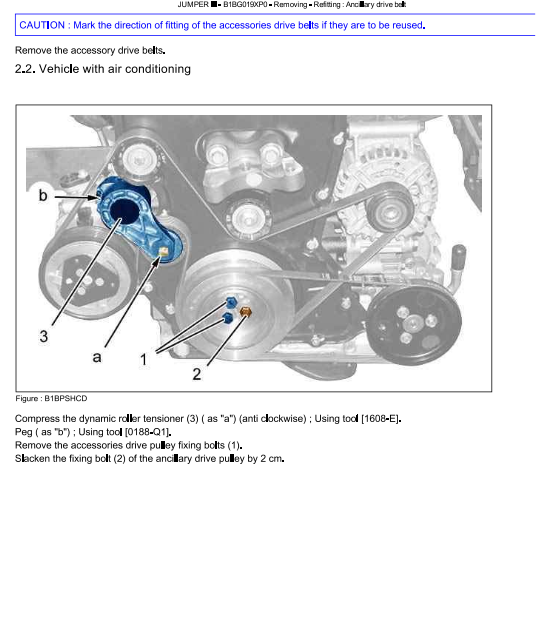 JUMPER III - B1BG019XP0 - Removing - Refitting : Ancillary drive belt

CAUTION : Mark the direction of fitting of the accessories drive belts if they are to be reused.

Remove the accessory drive belts.

2.2. Vehicle with air conditioning

b

3

a

1

2

Figure : B1BPSHCD

Compress the dynamic roller tensioner (3) ( as "a") (anti clockwise) ; Using tool [1608-E].
Peg ( as "b") ; Using tool [0188-Q1].
Remove the accessories drive pulley fixing bolts (1).
Slacken the fixing bolt (2) of the ancillary drive pulley by 2 cm.