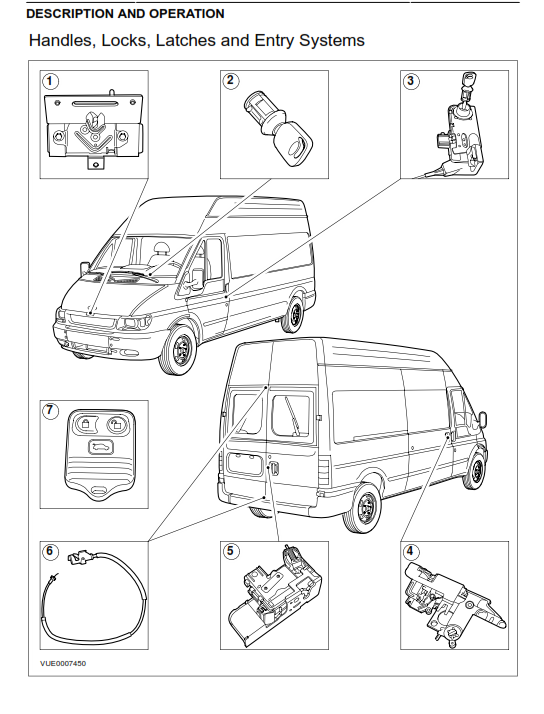 DESCRIPTION AND OPERATION

Handles, Locks, Latches and Entry Systems

1

2

3

7

6

5

4

VUE0007450