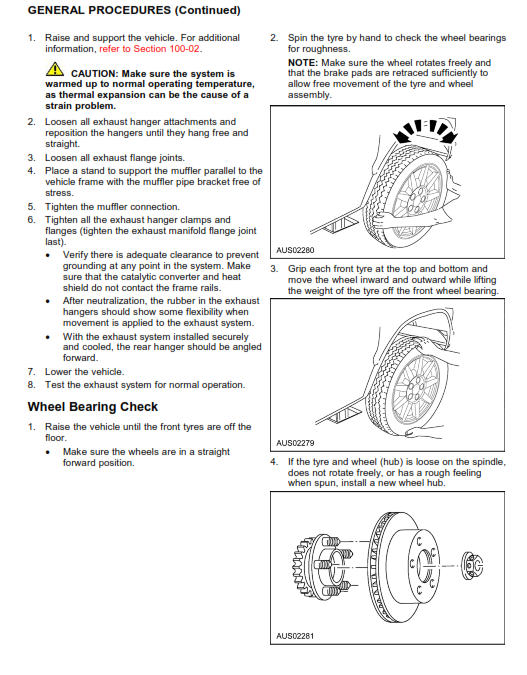 GENERAL PROCEDURES (Continued)

1. Raise and support the vehicle. For additional information, refer to Section 100-02.

CAUTION: Make sure the system is warmed up to normal operating temperature, as thermal expansion can be the cause of a strain problem.

2. Loosen all exhaust hanger attachments and reposition the hangers until they hang free and straight.
3. Loosen all exhaust flange joints.
4. Place a stand to support the muffler parallel to the vehicle frame with the muffler pipe bracket free of stress.
5. Tighten the muffler connection.
6. Tighten all the exhaust hanger clamps and flanges (tighten the exhaust manifold flange joint last).
• Verify there is adequate clearance to prevent grounding at any point in the system. Make sure that the catalytic converter and heat shield do not contact the frame rails.
• After neutralization, the rubber in the exhaust hangers should show some flexibility when movement is applied to the exhaust system.
• With the exhaust system installed securely and cooled, the rear hanger should be angled forward.
7. Lower the vehicle.
8. Test the exhaust system for normal operation.

Wheel Bearing Check

1. Raise the vehicle until the front tyres are off the floor.
• Make sure the wheels are in a straight forward position.

2. Spin the tyre by hand to check the wheel bearings for roughness.
NOTE: Make sure the wheel rotates freely and that the brake pads are retraced sufficiently to allow free movement of the tyre and wheel assembly.

AUS02280

3. Grip each front tyre at the top and bottom and move the wheel inward and outward while lifting the weight of the tyre off the front wheel bearing.

AUS02279

4. If the tyre and wheel (hub) is loose on the spindle, does not rotate freely, or has a rough feeling when spun, install a new wheel hub.

AUS02281