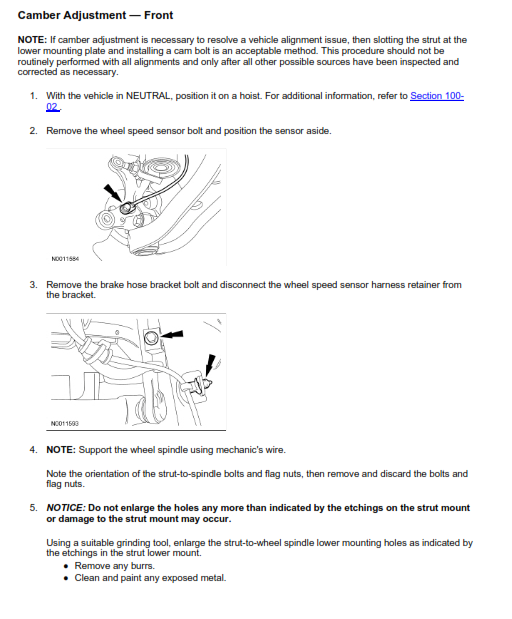 Camber Adjustment — Front

NOTE: If camber adjustment is necessary to resolve a vehicle alignment issue, then slotting the strut at the lower mounting plate and installing a cam bolt is an acceptable method. This procedure should not be routinely performed with all alignments and only after all other possible sources have been inspected and corrected as necessary.

1. With the vehicle in NEUTRAL, position it on a hoist. For additional information, refer to Section 100-02.

2. Remove the wheel speed sensor bolt and position the sensor aside.

N0011584

3. Remove the brake hose bracket bolt and disconnect the wheel speed sensor harness retainer from the bracket.

N0011593

4. NOTE: Support the wheel spindle using mechanic's wire.

Note the orientation of the strut-to-spindle bolts and flag nuts, then remove and discard the bolts and flag nuts.

5. NOTICE: Do not enlarge the holes any more than indicated by the etchings on the strut mount or damage to the strut mount may occur.

Using a suitable grinding tool, enlarge the strut-to-wheel spindle lower mounting holes as indicated by the etchings in the strut lower mount.
• Remove any burrs.
• Clean and paint any exposed metal.