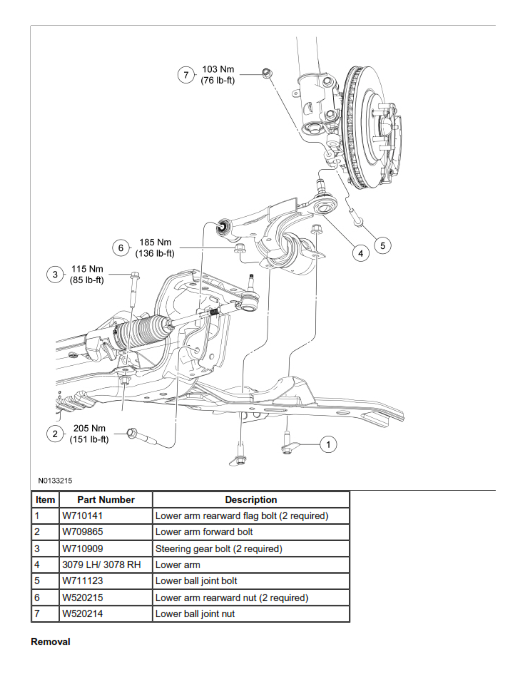 7 103 Nm (76 lb-ft)

6 185 Nm (136 lb-ft)

3 115 Nm (85 lb-ft)

4

5

2 205 Nm (151 lb-ft)

1

N0133215

| Item | Part Number | Description |
|---|---|---|
| 1 | W710141 | Lower arm rearward flag bolt (2 required) |
| 2 | W709865 | Lower arm forward bolt |
| 3 | W710909 | Steering gear bolt (2 required) |
| 4 | 3079 LH/ 3078 RH | Lower arm |
| 5 | W711123 | Lower ball joint bolt |
| 6 | W520215 | Lower arm rearward nut (2 required) |
| 7 | W520214 | Lower ball joint nut |

Removal