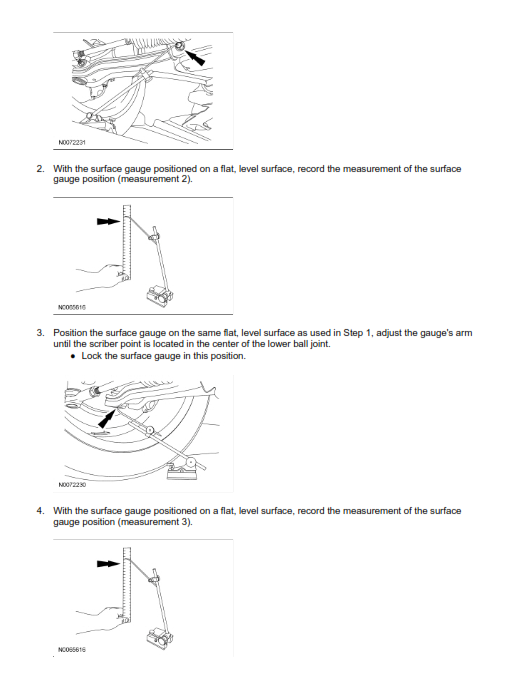 N0072231

2. With the surface gauge positioned on a flat, level surface, record the measurement of the surface gauge position (measurement 2).

N0065616

3. Position the surface gauge on the same flat, level surface as used in Step 1, adjust the gauge's arm until the scriber point is located in the center of the lower ball joint.

• Lock the surface gauge in this position.

N0072230

4. With the surface gauge positioned on a flat, level surface, record the measurement of the surface gauge position (measurement 3).

N0065616