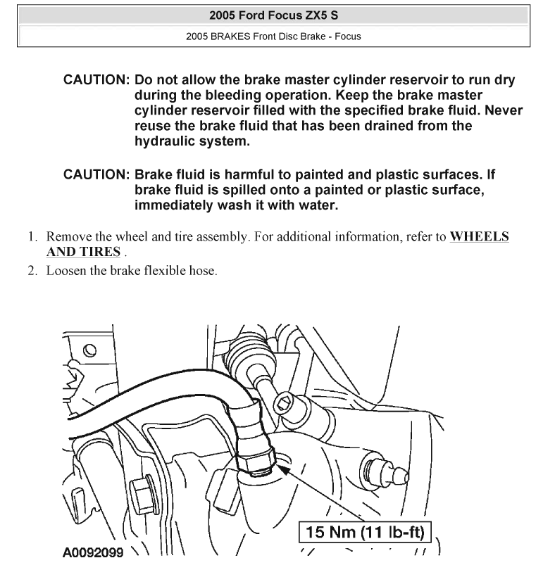 2005 Ford Focus ZX5 S

2005 BRAKES Front Disc Brake - Focus

CAUTION: Do not allow the brake master cylinder reservoir to run dry during the bleeding operation. Keep the brake master cylinder reservoir filled with the specified brake fluid. Never reuse the brake fluid that has been drained from the hydraulic system.

CAUTION: Brake fluid is harmful to painted and plastic surfaces. If brake fluid is spilled onto a painted or plastic surface, immediately wash it with water.

1. Remove the wheel and tire assembly. For additional information, refer to WHEELS AND TIRES .
2. Loosen the brake flexible hose.

15 Nm (11 lb-ft)

A0092099