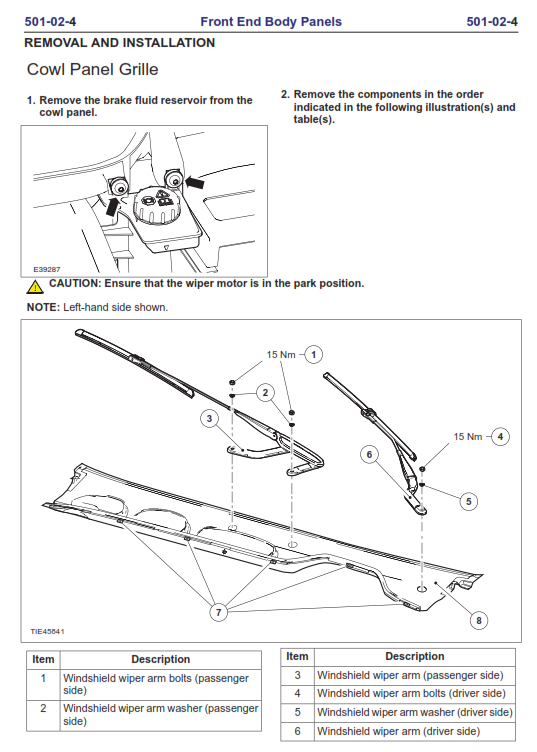 501-02-4 Front End Body Panels 501-02-4

REMOVAL AND INSTALLATION

Cowl Panel Grille

1. Remove the brake fluid reservoir from the cowl panel.

E39287

2. Remove the components in the order indicated in the following illustration(s) and table(s).

CAUTION: Ensure that the wiper motor is in the park position.

NOTE: Left-hand side shown.

15 Nm 1
2
3
15 Nm 4
5
6
7
8

TIE45641

| Item | Description |
|---|---|
| 1 | Windshield wiper arm bolts (passenger side) |
| 2 | Windshield wiper arm washer (passenger side) |

| Item | Description |
|---|---|
| 3 | Windshield wiper arm (passenger side) |
| 4 | Windshield wiper arm bolts (driver side) |
| 5 | Windshield wiper arm washer (driver side) |
| 6 | Windshield wiper arm (driver side) |