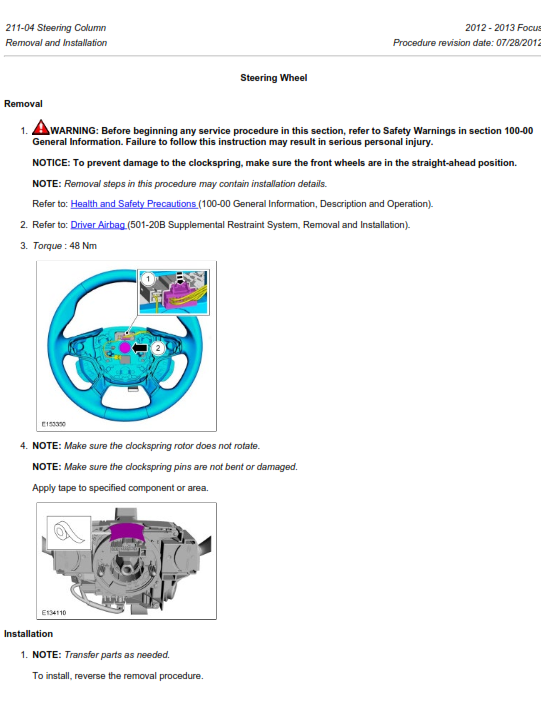 211-04 Steering Column
Removal and Installation

2012 - 2013 Focus
Procedure revision date: 07/28/2012

Steering Wheel

Removal

1. WARNING: Before beginning any service procedure in this section, refer to Safety Warnings in section 100-00 General Information. Failure to follow this instruction may result in serious personal injury.

NOTICE: To prevent damage to the clockspring, make sure the front wheels are in the straight-ahead position.

NOTE: Removal steps in this procedure may contain installation details.

Refer to: Health and Safety Precautions (100-00 General Information, Description and Operation).

2. Refer to: Driver Airbag (501-20B Supplemental Restraint System, Removal and Installation).

3. Torque : 48 Nm

1
2
E153350

4. NOTE: Make sure the clockspring rotor does not rotate.

NOTE: Make sure the clockspring pins are not bent or damaged.

Apply tape to specified component or area.

E134110

Installation

1. NOTE: Transfer parts as needed.

To install, reverse the removal procedure.