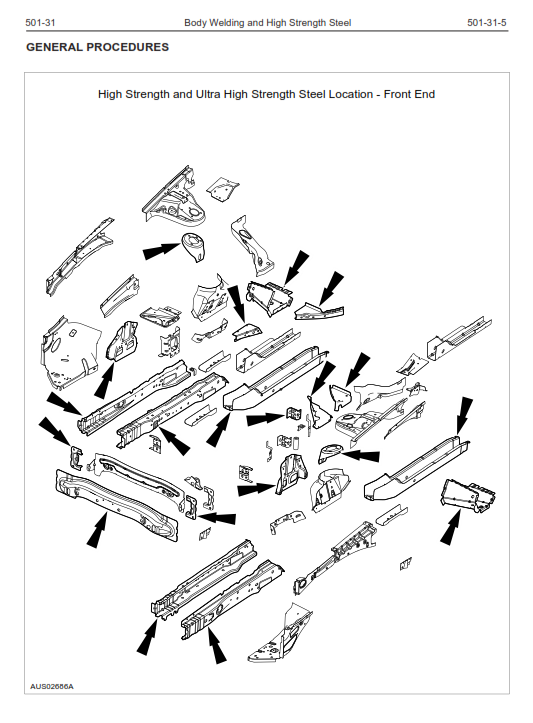 501-31 Body Welding and High Strength Steel 501-31-5

GENERAL PROCEDURES

High Strength and Ultra High Strength Steel Location - Front End

AUS02666A