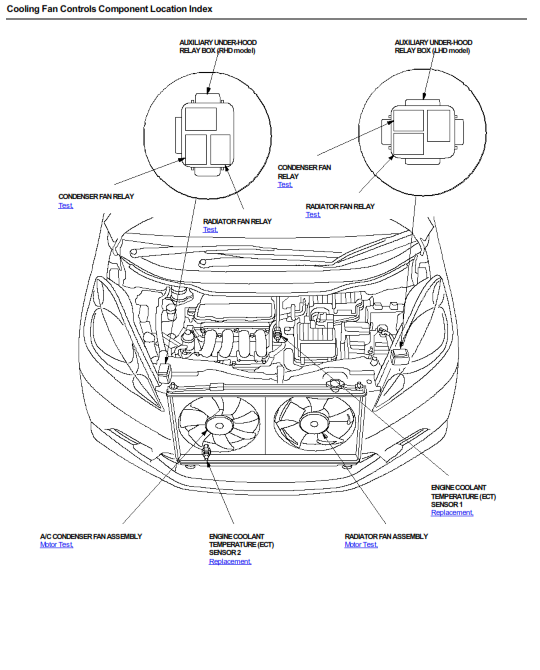 Cooling Fan Controls Component Location Index

AUXILIARY UNDER-HOOD RELAY BOX (RHD model)

AUXILIARY UNDER-HOOD RELAY BOX (LHD model)

CONDENSER FAN RELAY
Test

CONDENSER FAN RELAY
Test

RADIATOR FAN RELAY
Test

RADIATOR FAN RELAY
Test

ENGINE COOLANT TEMPERATURE (ECT) SENSOR 1
Replacement

A/C CONDENSER FAN ASSEMBLY
Motor Test

ENGINE COOLANT TEMPERATURE (ECT) SENSOR 2
Replacement

RADIATOR FAN ASSEMBLY
Motor Test