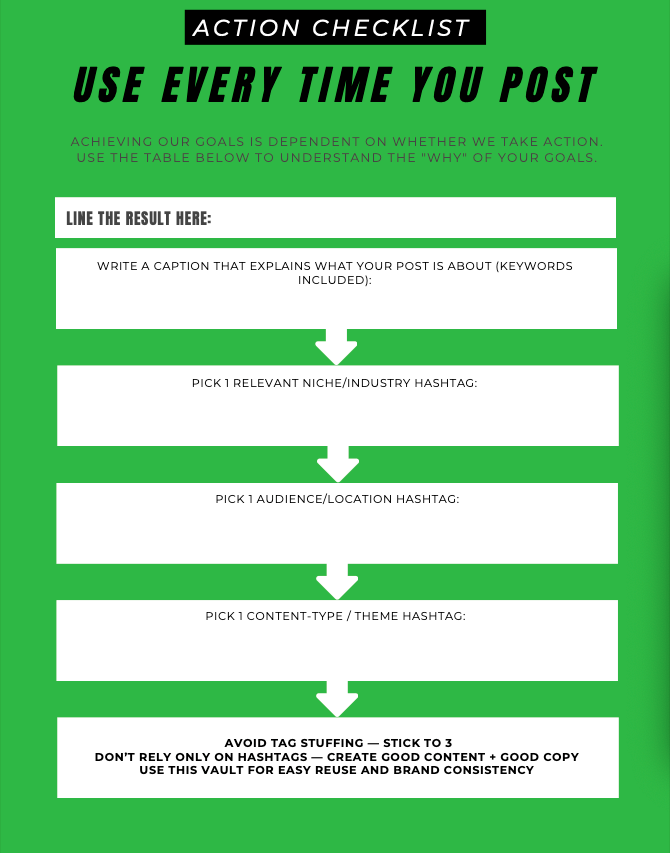 ACTION CHECKLIST

USE EVERY TIME YOU POST

ACHIEVING OUR GOALS IS DEPENDENT ON WHETHER WE TAKE ACTION. USE THE TABLE BELOW TO UNDERSTAND THE "WHY" OF YOUR GOALS.

LINE THE RESULT HERE:

WRITE A CAPTION THAT EXPLAINS WHAT YOUR POST IS ABOUT (KEYWORDS INCLUDED):

PICK 1 RELEVANT NICHE/INDUSTRY HASHTAG:

PICK 1 AUDIENCE/LOCATION HASHTAG:

PICK 1 CONTENT-TYPE / THEME HASHTAG:

AVOID TAG STUFFING — STICK TO 3
DON'T RELY ONLY ON HASHTAGS — CREATE GOOD CONTENT + GOOD COPY
USE THIS VAULT FOR EASY REUSE AND BRAND CONSISTENCY