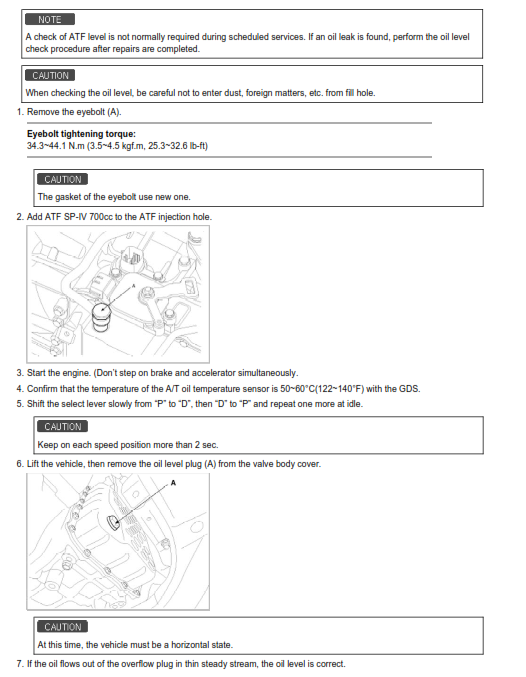 NOTE

A check of ATF level is not normally required during scheduled services. If an oil leak is found, perform the oil level check procedure after repairs are completed.

CAUTION

When checking the oil level, be careful not to enter dust, foreign matters, etc. from fill hole.

1. Remove the eyebolt (A).

**Eyebolt tightening torque:**
34.3~44.1 N.m (3.5~4.5 kgf.m, 25.3~32.6 lb-ft)

CAUTION

The gasket of the eyebolt use new one.

2. Add ATF SP-IV 700cc to the ATF injection hole.

A

3. Start the engine. (Don't step on brake and accelerator simultaneously.

4. Confirm that the temperature of the A/T oil temperature sensor is 50~60°C(122~140°F) with the GDS.

5. Shift the select lever slowly from "P" to "D", then "D" to "P" and repeat one more at idle.

CAUTION

Keep on each speed position more than 2 sec.

6. Lift the vehicle, then remove the oil level plug (A) from the valve body cover.

A

CAUTION

At this time, the vehicle must be a horizontal state.

7. If the oil flows out of the overflow plug in thin steady stream, the oil level is correct.