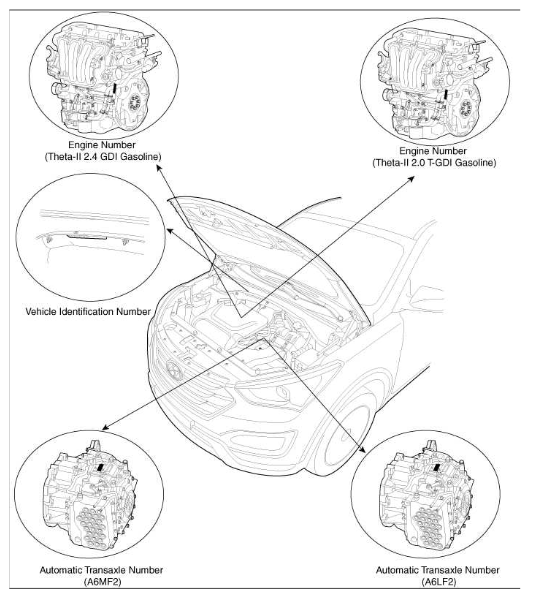 Engine Number
(Theta-II 2.4 GDI Gasoline)

Engine Number
(Theta-II 2.0 T-GDI Gasoline)

Vehicle Identification Number

Automatic Transaxle Number
(A6MF2)

Automatic Transaxle Number
(A6LF2)