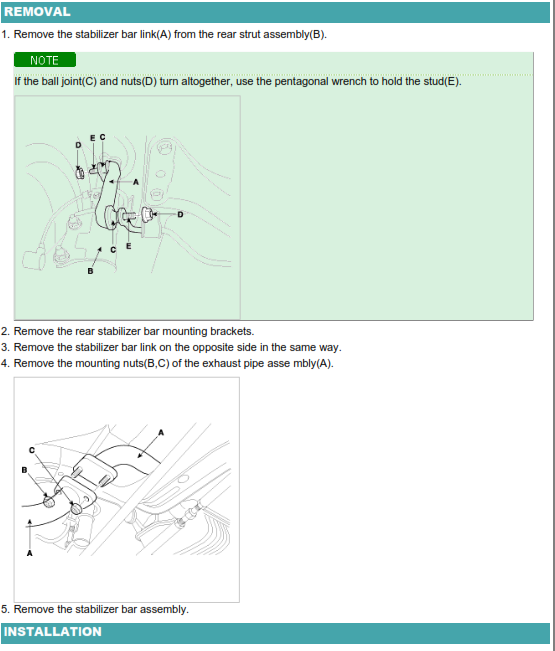 REMOVAL

1. Remove the stabilizer bar link(A) from the rear strut assembly(B).

NOTE

If the ball joint(C) and nuts(D) turn altogether, use the pentagonal wrench to hold the stud(E).

D E C A D C E B

2. Remove the rear stabilizer bar mounting brackets.
3. Remove the stabilizer bar link on the opposite side in the same way.
4. Remove the mounting nuts(B,C) of the exhaust pipe asse mbly(A).

A C B A

5. Remove the stabilizer bar assembly.

INSTALLATION