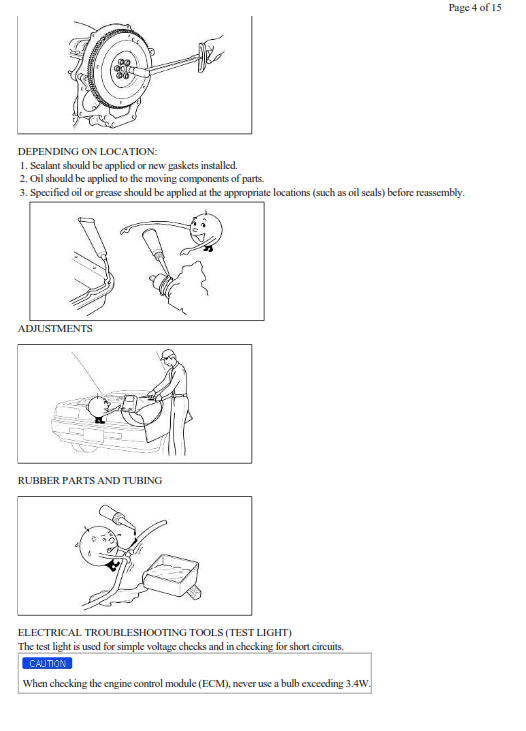 Page 4 of 15

DEPENDING ON LOCATION:

1. Sealant should be applied or new gaskets installed.
2. Oil should be applied to the moving components of parts.
3. Specified oil or grease should be applied at the appropriate locations (such as oil seals) before reassembly.

ADJUSTMENTS

RUBBER PARTS AND TUBING

ELECTRICAL TROUBLESHOOTING TOOLS (TEST LIGHT)

The test light is used for simple voltage checks and in checking for short circuits.

CAUTION

When checking the engine control module (ECM), never use a bulb exceeding 3.4W.