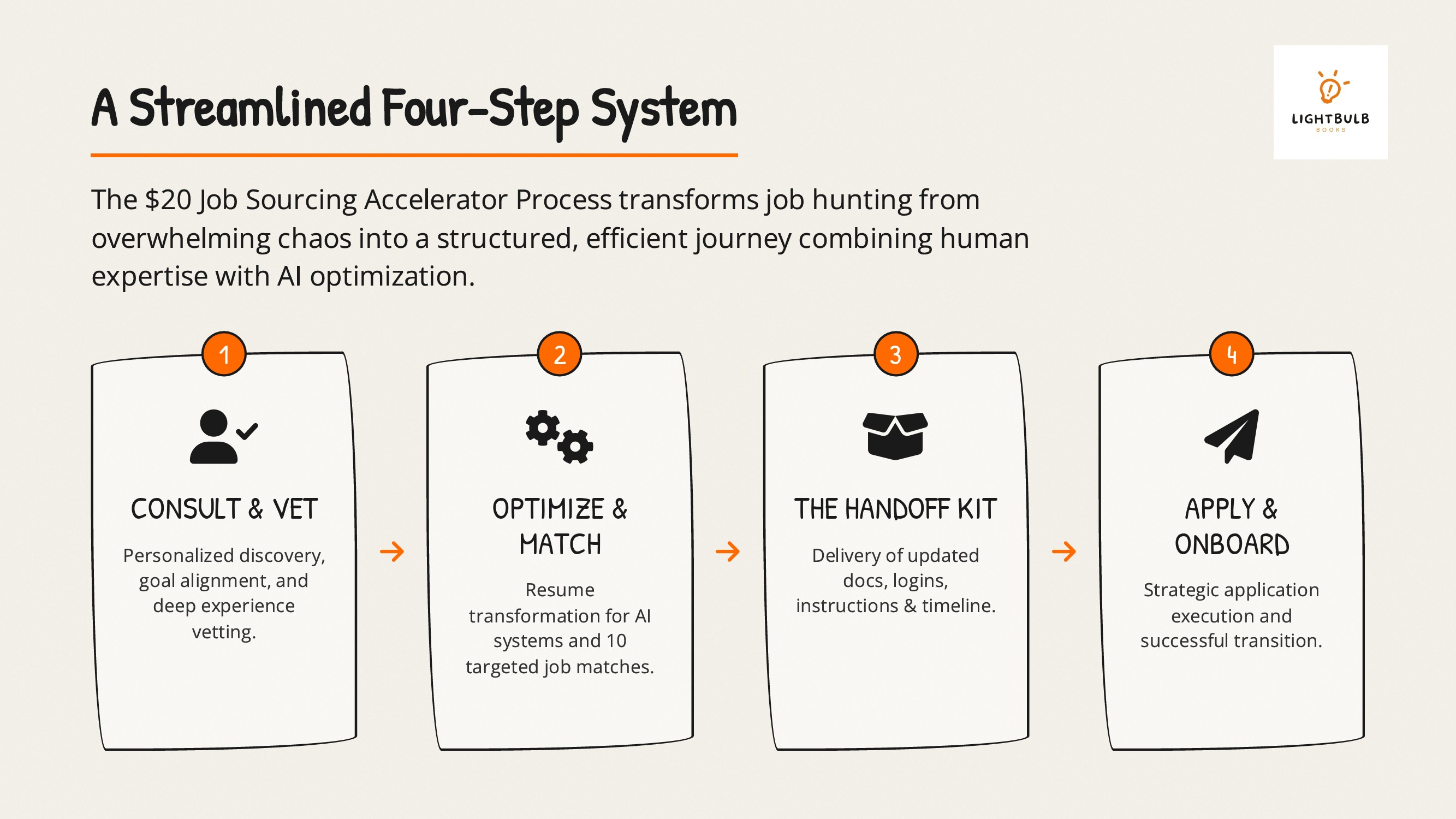 A Streamlined Four-Step System

LIGHTBULB
BOOKS

The \$20 Job Sourcing Accelerator Process transforms job hunting from overwhelming chaos into a structured, efficient journey combining human expertise with AI optimization.

1

CONSULT & VET

Personalized discovery, goal alignment, and deep experience vetting.

2

OPTIMIZE & MATCH

Resume transformation for AI systems and 10 targeted job matches.

3

THE HANDOFF KIT

Delivery of updated docs, logins, instructions & timeline.

4

APPLY & ONBOARD

Strategic application execution and successful transition.