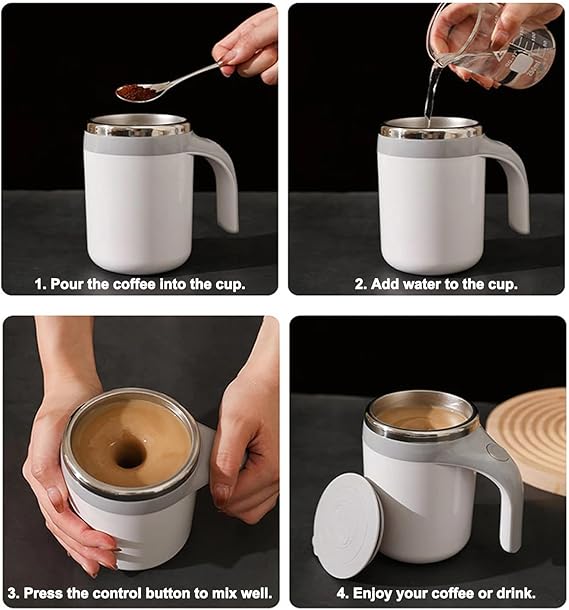 1. Pour the coffee into the cup.

2. Add water to the cup.

3. Press the control button to mix well.

4. Enjoy your coffee or drink.