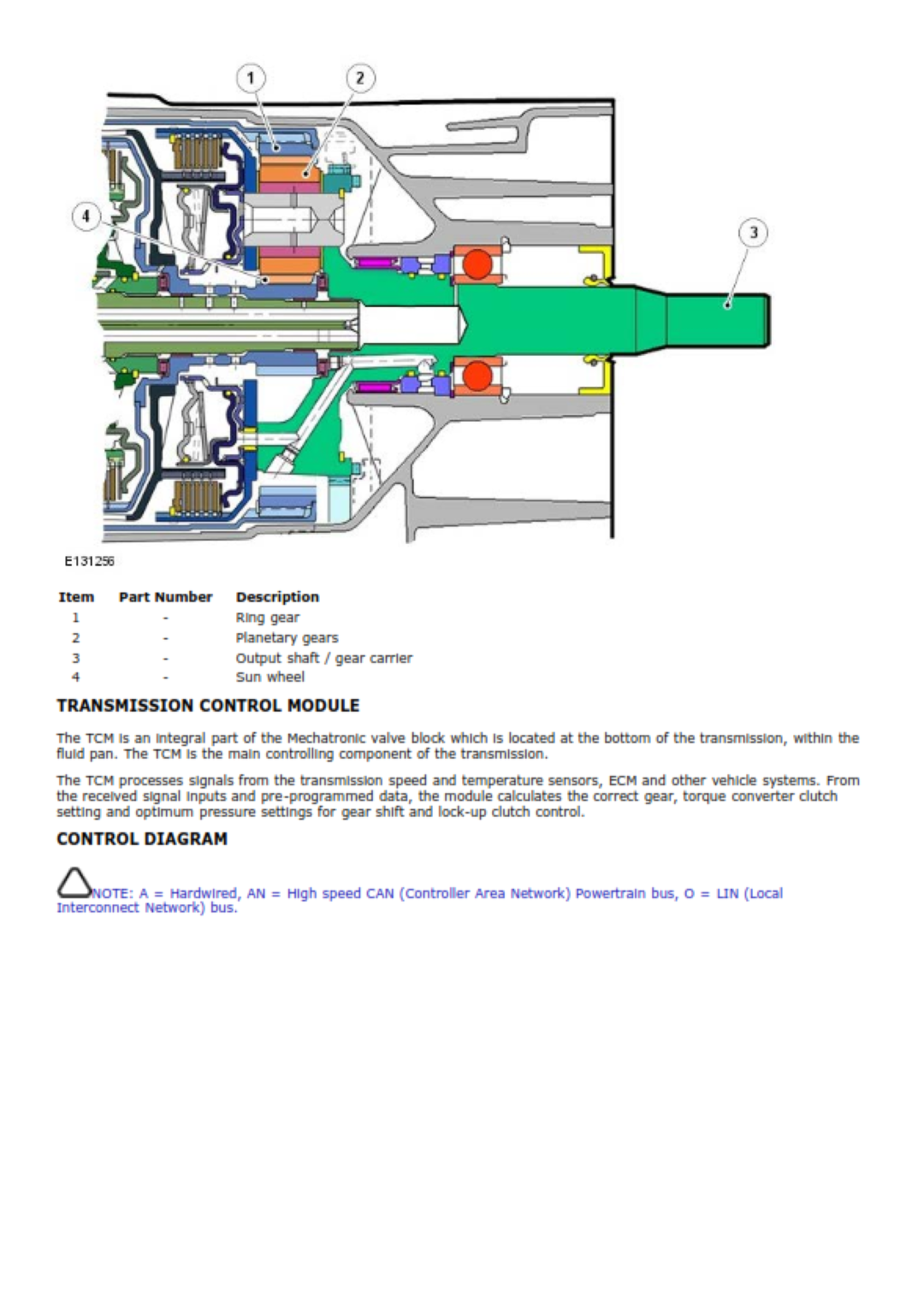 1
2
4
3

E131256

| Item | Part Number | Description |
|---|---|---|
| 1 | - | Ring gear |
| 2 | - | Planetary gears |
| 3 | - | Output shaft / gear carrier |
| 4 | - | Sun wheel |

TRANSMISSION CONTROL MODULE

The TCM is an integral part of the Mechatronic valve block which is located at the bottom of the transmission, within the fluid pan. The TCM is the main controlling component of the transmission.

The TCM processes signals from the transmission speed and temperature sensors, ECM and other vehicle systems. From the received signal inputs and pre-programmed data, the module calculates the correct gear, torque converter clutch setting and optimum pressure settings for gear shift and lock-up clutch control.

CONTROL DIAGRAM

NOTE: A = Hardwired, AN = High speed CAN (Controller Area Network) Powertrain bus, O = LIN (Local Interconnect Network) bus.