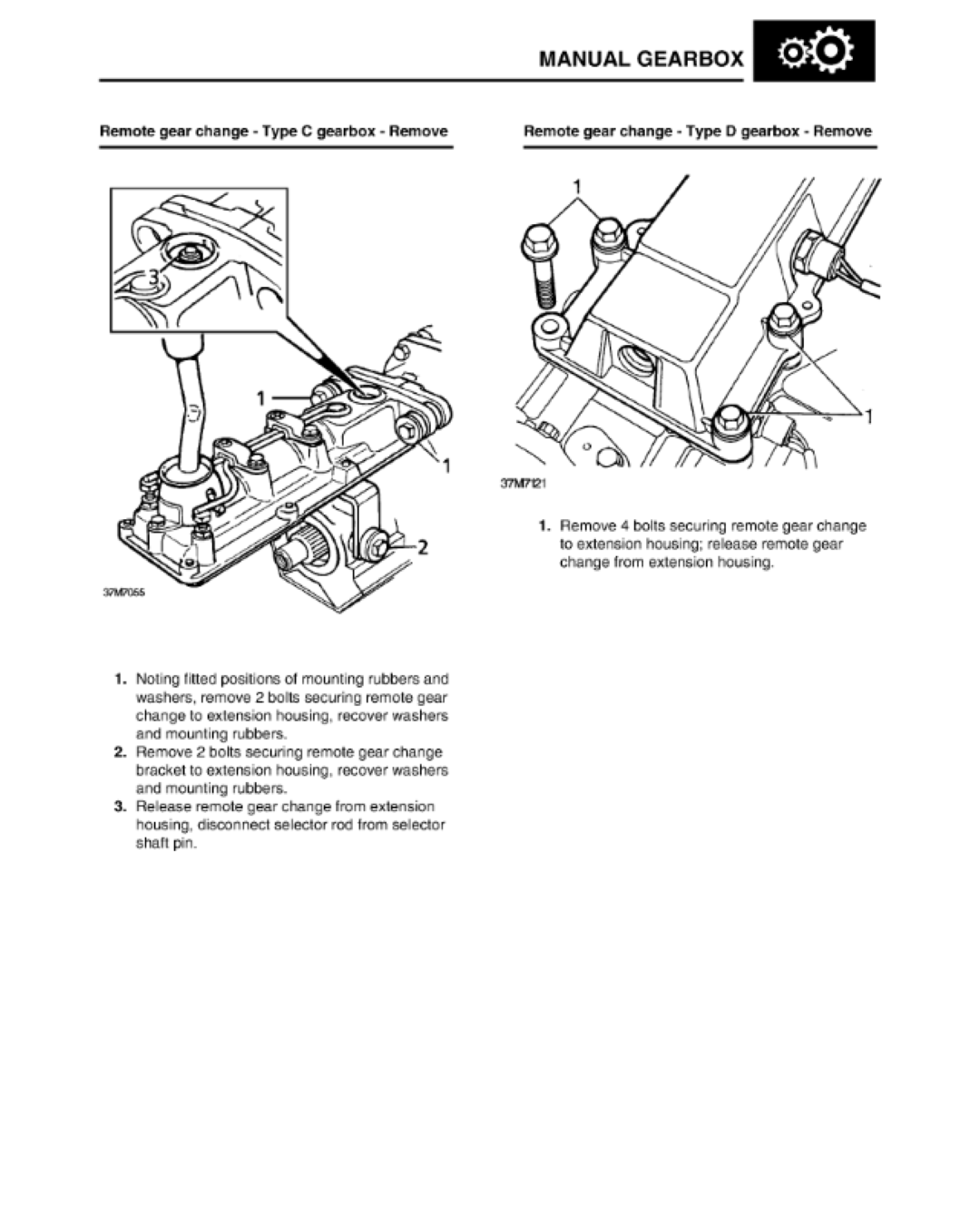 MANUAL GEARBOX

Remote gear change - Type C gearbox - Remove

3

1

1

2

37M7055

1. Noting fitted positions of mounting rubbers and washers, remove 2 bolts securing remote gear change to extension housing, recover washers and mounting rubbers.
2. Remove 2 bolts securing remote gear change bracket to extension housing, recover washers and mounting rubbers.
3. Release remote gear change from extension housing, disconnect selector rod from selector shaft pin.

Remote gear change - Type D gearbox - Remove

1

1

37M7121

1. Remove 4 bolts securing remote gear change to extension housing; release remote gear change from extension housing.