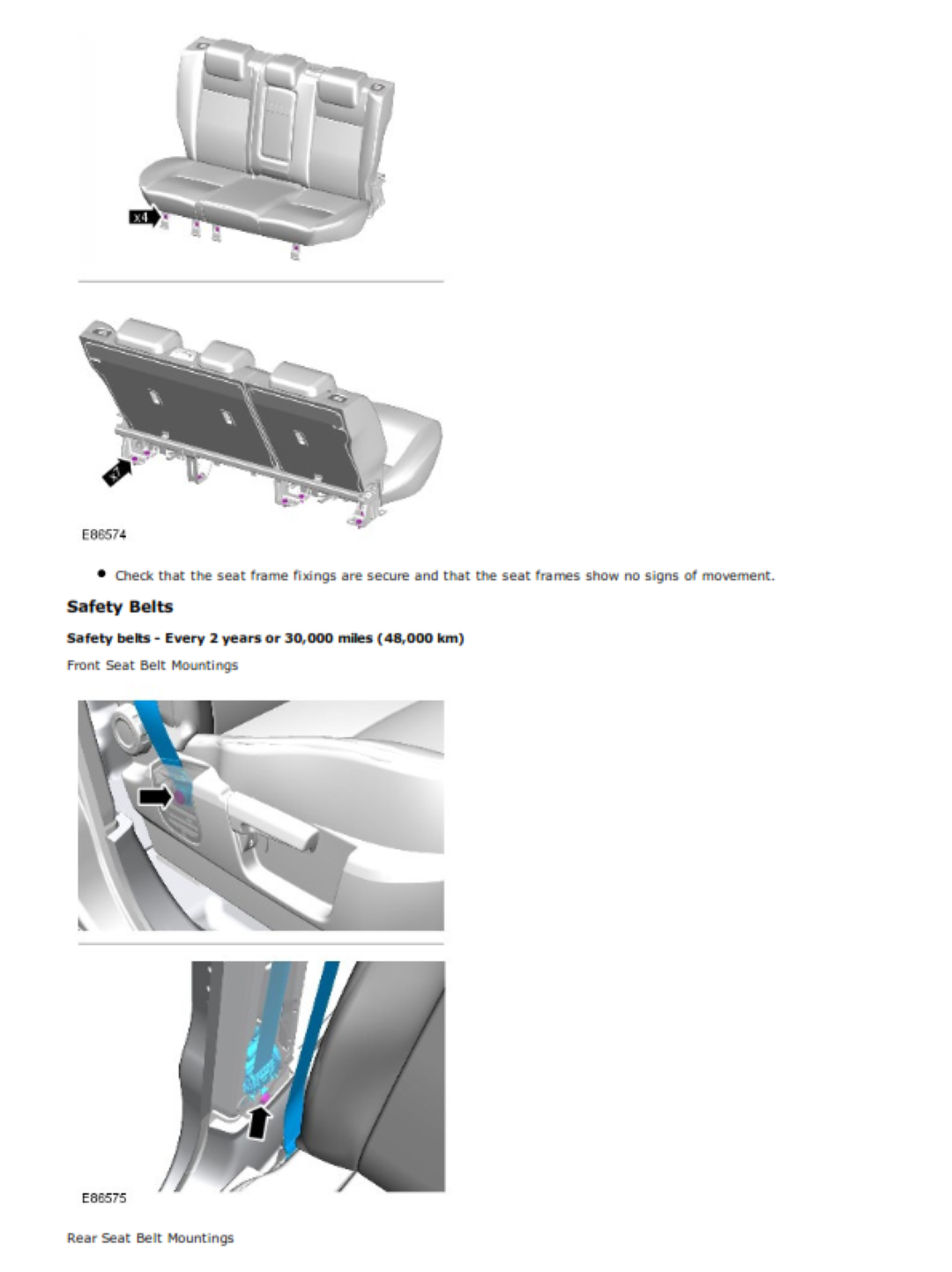 x4

x7

E86574

• Check that the seat frame fixings are secure and that the seat frames show no signs of movement.

Safety Belts

Safety belts - Every 2 years or 30,000 miles (48,000 km)

Front Seat Belt Mountings

E86575

Rear Seat Belt Mountings