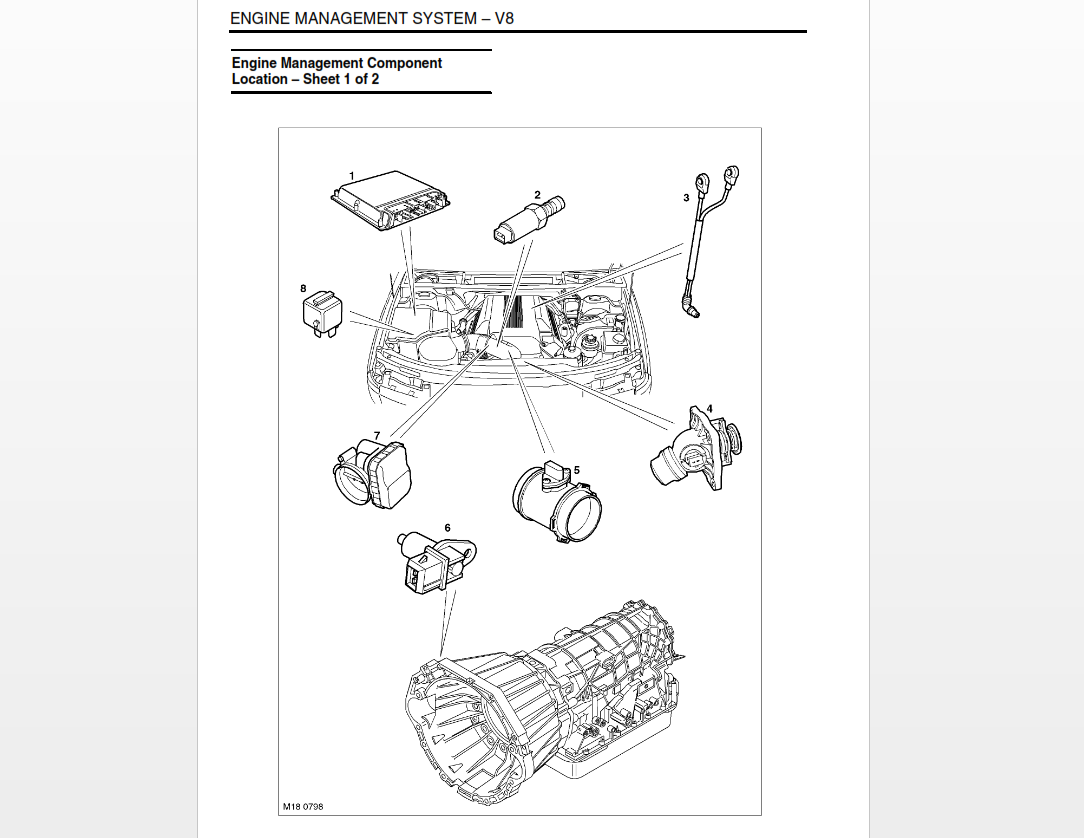 ENGINE MANAGEMENT SYSTEM – V8

Engine Management Component Location – Sheet 1 of 2

1
2
3
8
4
7
5
6

M18 0798