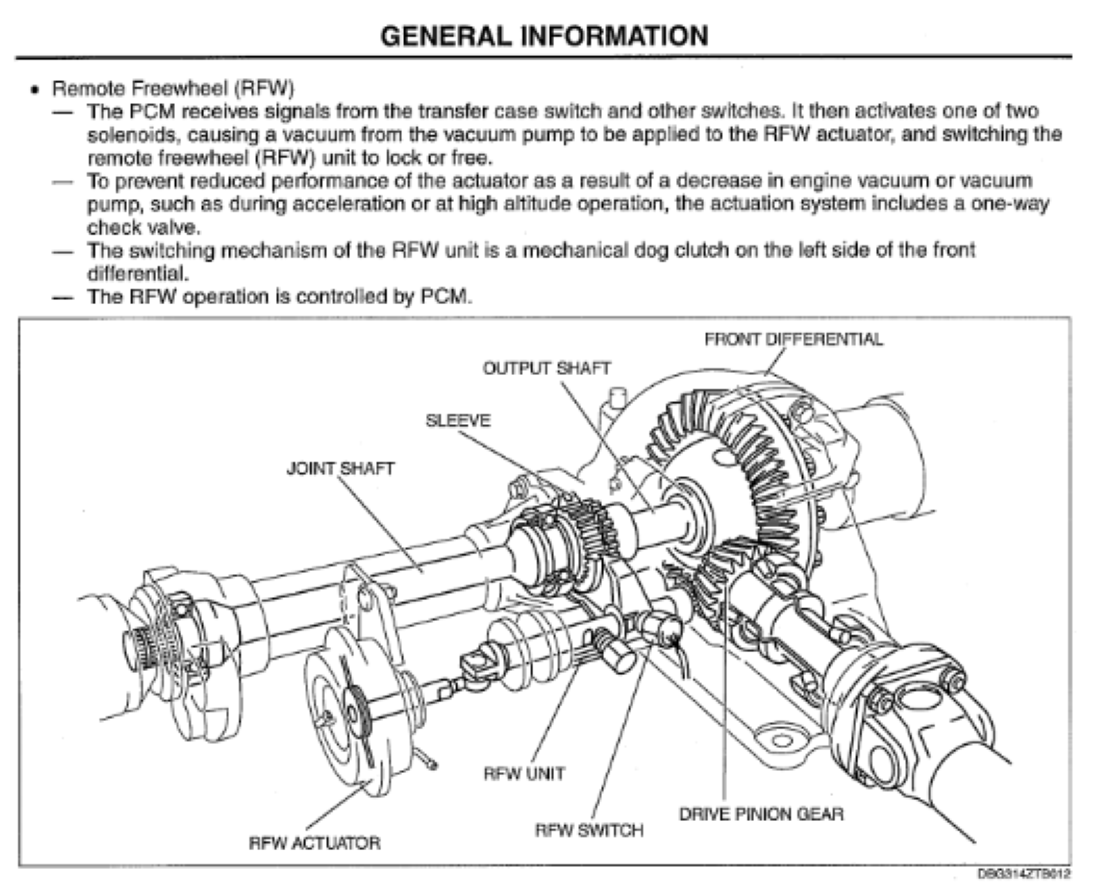 GENERAL INFORMATION

• Remote Freewheel (RFW)
— The PCM receives signals from the transfer case switch and other switches. It then activates one of two solenoids, causing a vacuum from the vacuum pump to be applied to the RFW actuator, and switching the remote freewheel (RFW) unit to lock or free.
— To prevent reduced performance of the actuator as a result of a decrease in engine vacuum or vacuum pump, such as during acceleration or at high altitude operation, the actuation system includes a one-way check valve.
— The switching mechanism of the RFW unit is a mechanical dog clutch on the left side of the front differential.
— The RFW operation is controlled by PCM.

FRONT DIFFERENTIAL
OUTPUT SHAFT
SLEEVE
JOINT SHAFT
RFW UNIT
DRIVE PINION GEAR
RFW SWITCH
RFW ACTUATOR
DBG314ZTB012