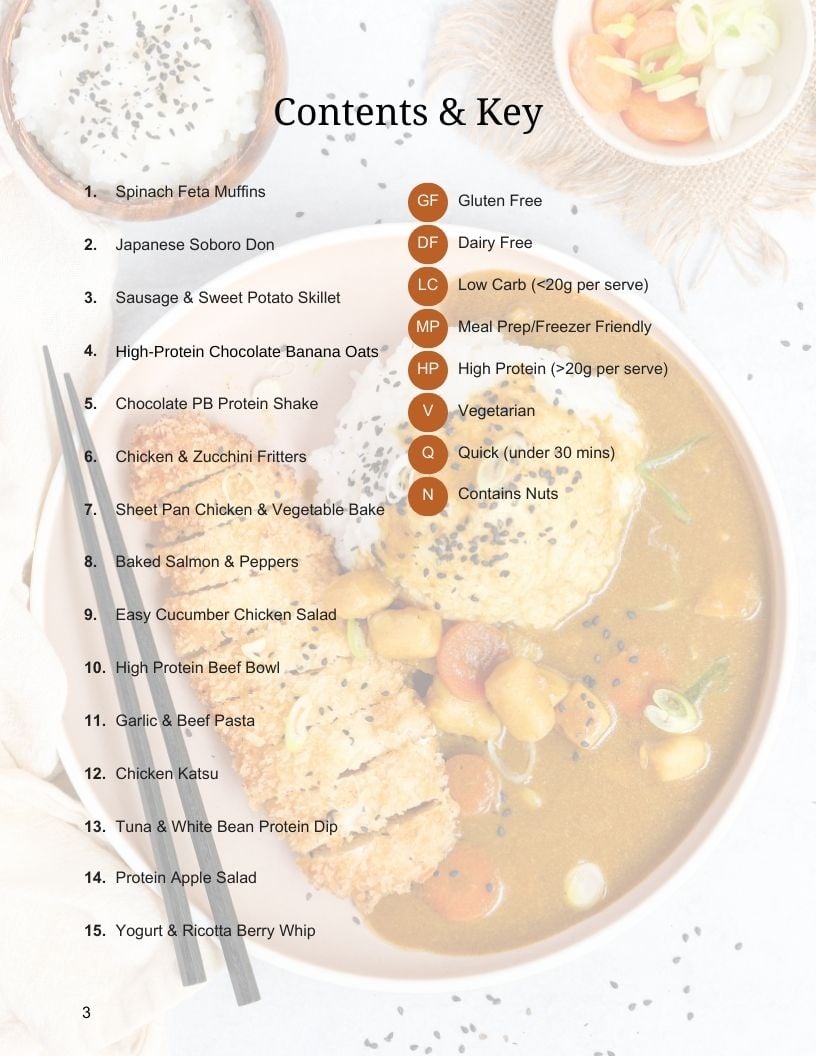 Contents & Key

1. Spinach Feta Muffins

2. Japanese Soboro Don

3. Sausage & Sweet Potato Skillet

4. High-Protein Chocolate Banana Oats

5. Chocolate PB Protein Shake

6. Chicken & Zucchini Fritters

7. Sheet Pan Chicken & Vegetable Bake

8. Baked Salmon & Peppers

9. Easy Cucumber Chicken Salad

10. High Protein Beef Bowl

11. Garlic & Beef Pasta

12. Chicken Katsu

13. Tuna & White Bean Protein Dip

14. Protein Apple Salad

15. Yogurt & Ricotta Berry Whip

GF Gluten Free

DF Dairy Free

LC Low Carb (<20g per serve)

MP Meal Prep/Freezer Friendly

HP High Protein (>20g per serve)

V Vegetarian

Q Quick (under 30 mins)

N Contains Nuts

3