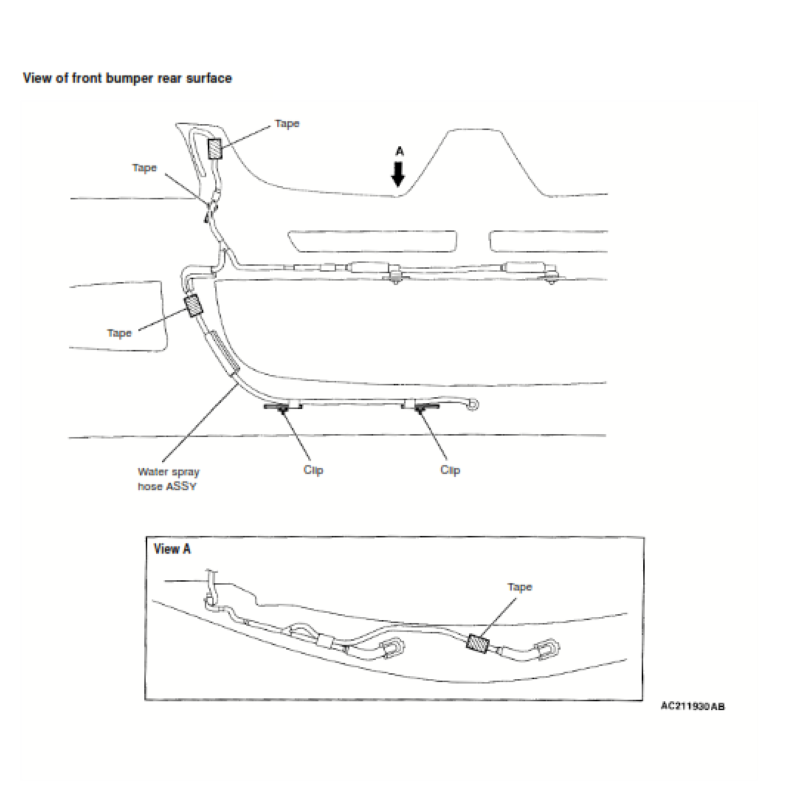 View of front bumper rear surface

Tape

A

Tape

Tape

Water spray hose ASSY

Clip

Clip

View A

Tape

AC211930AB