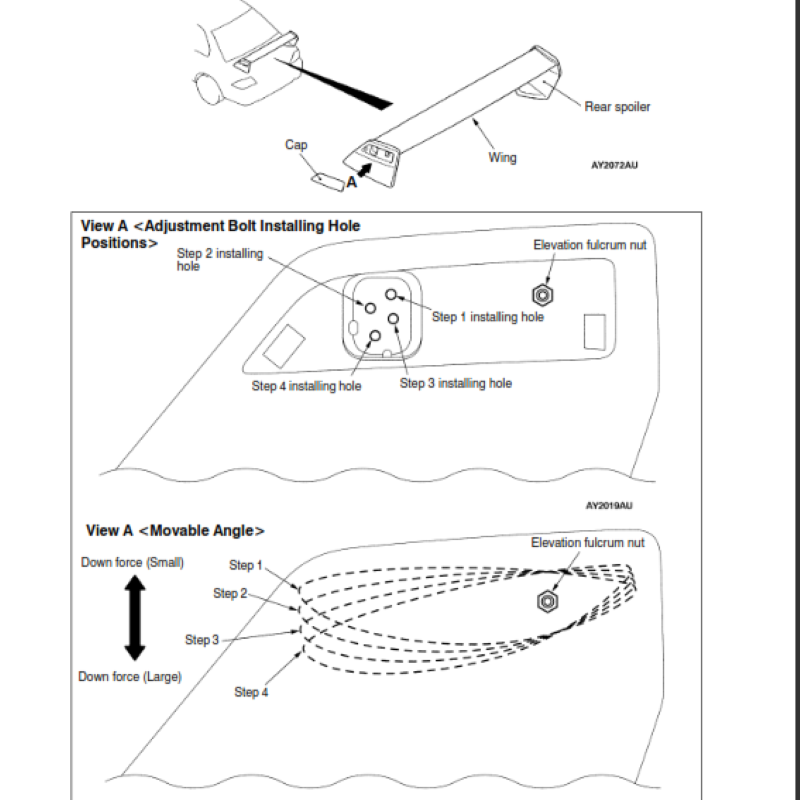 Rear spoiler

Cap

Wing

A

AY2072AU

View A <Adjustment Bolt Installing Hole Positions>

Step 2 installing hole

Elevation fulcrum nut

Step 1 installing hole

Step 4 installing hole

Step 3 installing hole

AY2019AU

View A <Movable Angle>

Elevation fulcrum nut

Down force (Small)

Step 1

Step 2

Step 3

Down force (Large)

Step 4