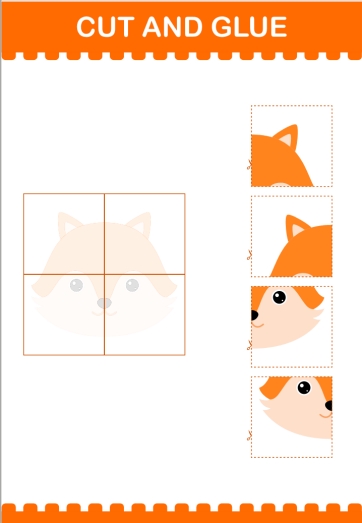 CUT AND GLUE