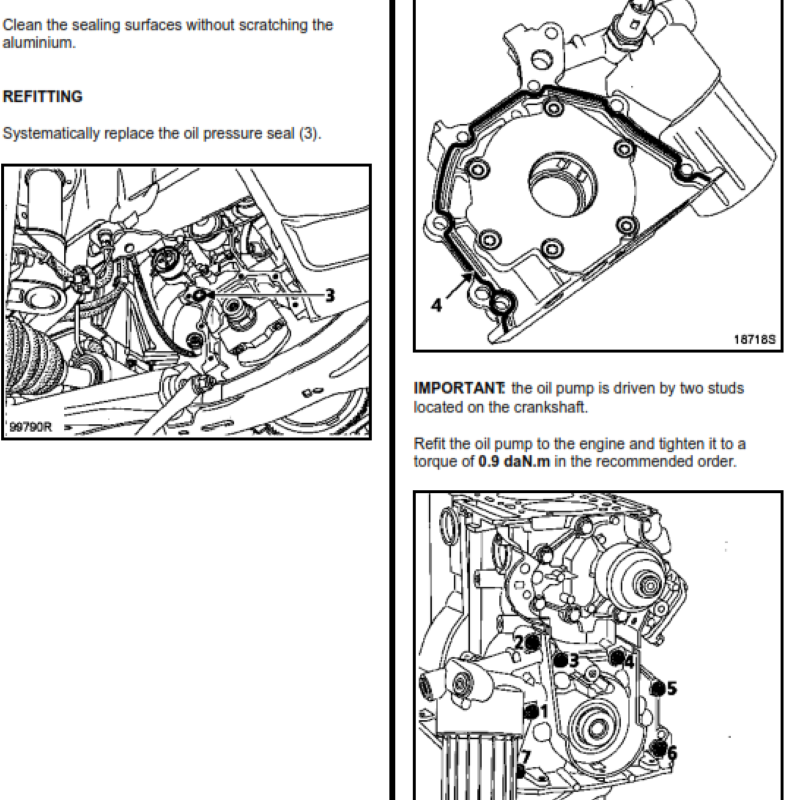 Clean the sealing surfaces without scratching the aluminium.

REFITTING

Systematically replace the oil pressure seal (3).

3

99790R

4

18718S

IMPORTANT: the oil pump is driven by two studs located on the crankshaft.

Refit the oil pump to the engine and tighten it to a torque of 0.9 daN.m in the recommended order.

2
3
4
5
1
6
7