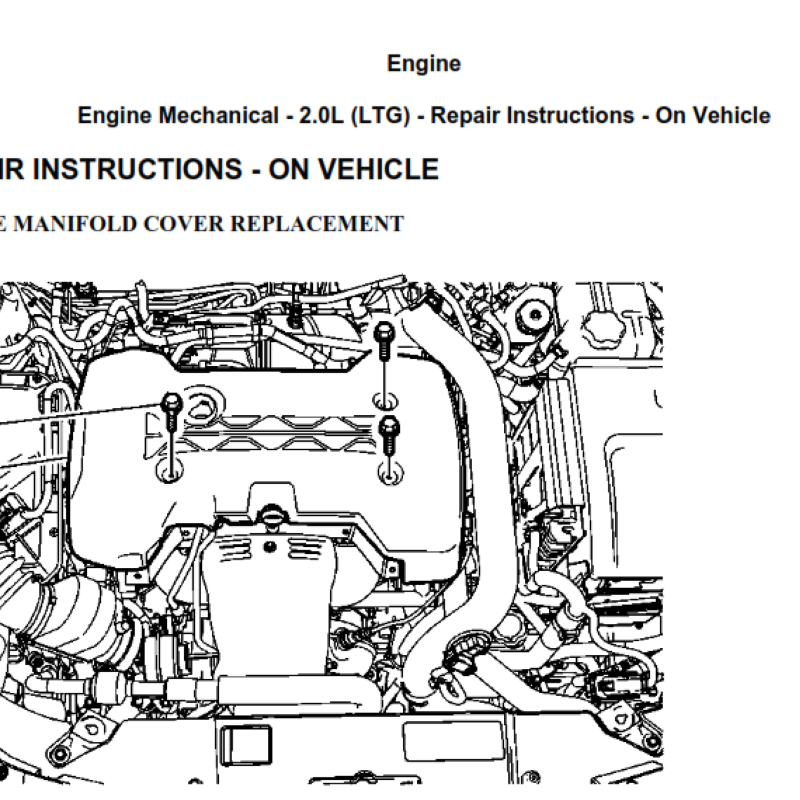 Engine

Engine Mechanical - 2.0L (LTG) - Repair Instructions - On Vehicle

IR INSTRUCTIONS - ON VEHICLE

E MANIFOLD COVER REPLACEMENT