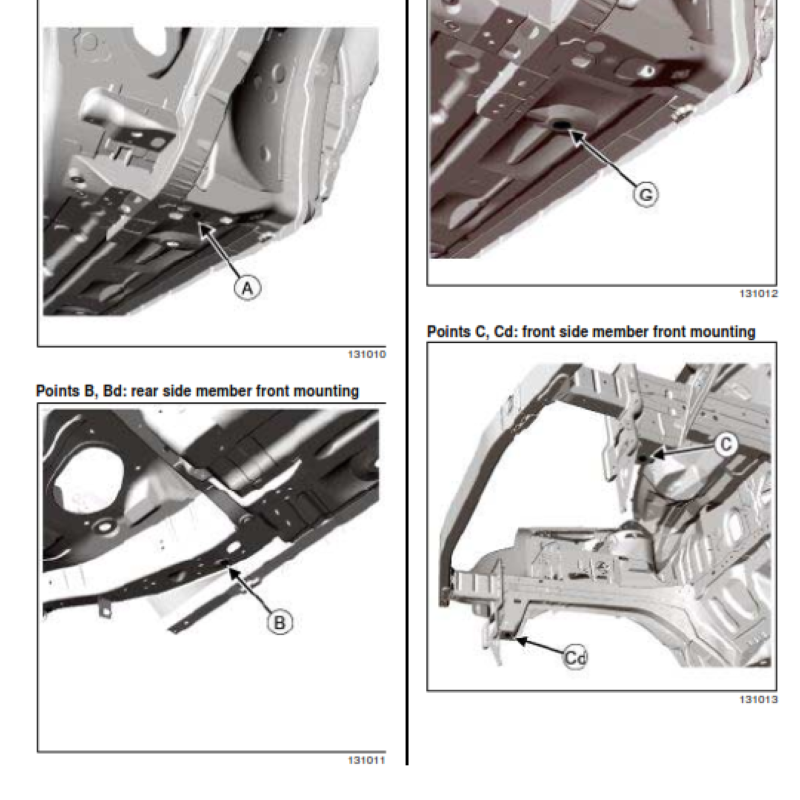 A

131010

Points B, Bd: rear side member front mounting

B

131011

G

131012

Points C, Cd: front side member front mounting

C

Cd

131013